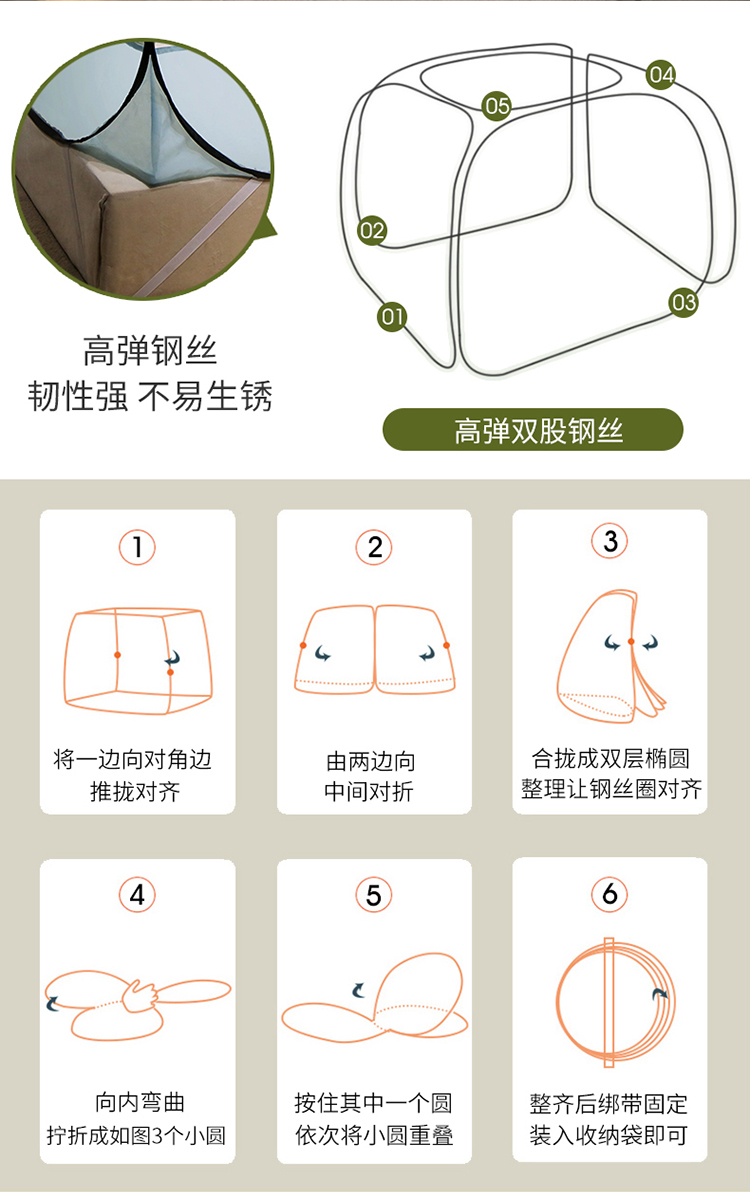 高弹钢丝
韧性强 不易生锈

05
04
02
01
03

高弹双股钢丝

1
将一边向对角边
推拢对齐

2
由两边向
中间对折

3
合拢成双层椭圆
整理让钢丝圈对齐

4
向内弯曲
拧折成如图3个小圆

5
按住其中一个圆
依次将小圆重叠

6
整齐后绑带固定
装入收纳袋即可