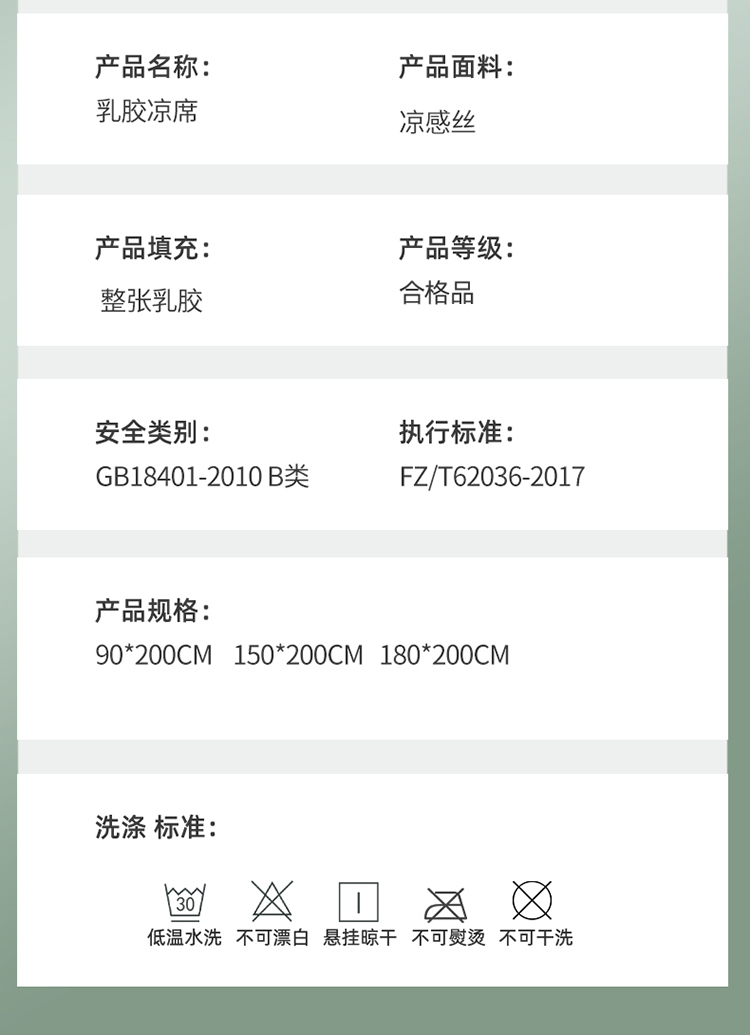 产品名称：
乳胶凉席

产品面料：
凉感丝

产品填充：
整张乳胶

产品等级：
合格品

安全类别：
GB18401-2010 B类

执行标准：
FZ/T62036-2017

产品规格：
90*200CM 150*200CM 180*200CM

洗涤 标准：

30
低温水洗 不可漂白 悬挂晾干 不可熨烫 不可干洗