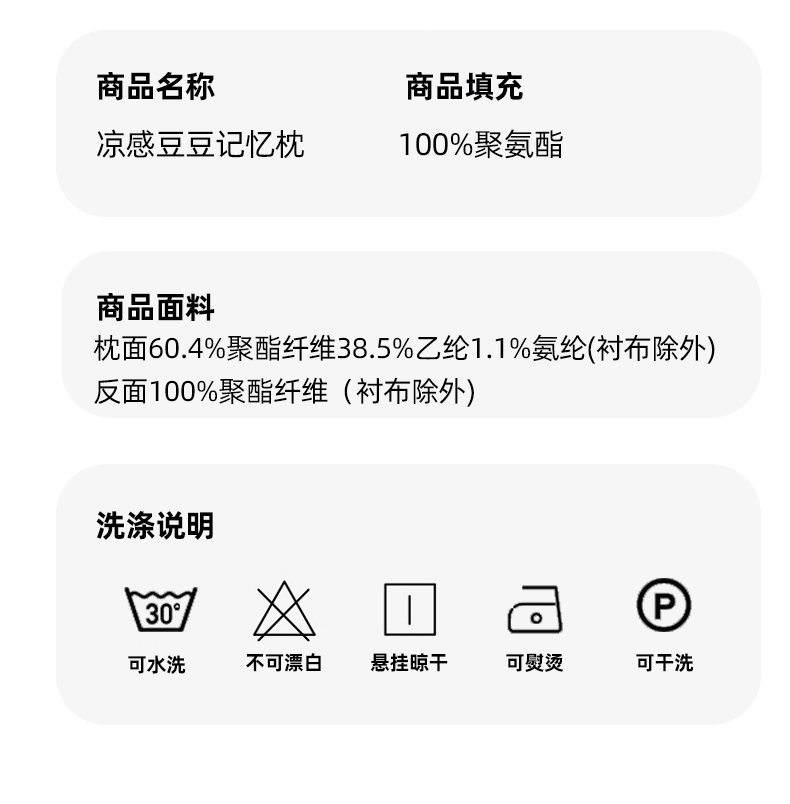 商品名称
凉感豆豆记忆枕

商品填充
100%聚氨酯

商品面料
枕面60.4%聚酯纤维38.5%乙纶1.1%氨纶(衬布除外)
反面100%聚酯纤维（衬布除外)

洗涤说明

30°
可水洗

不可漂白

悬挂晾干

可熨烫

P
可干洗