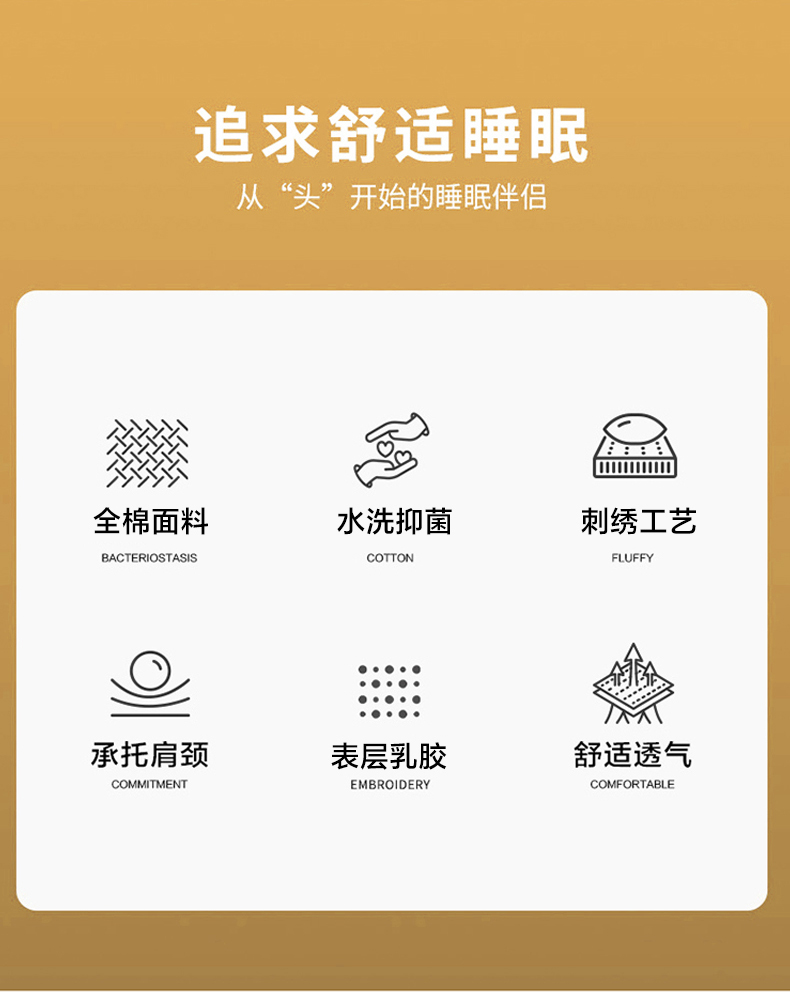 追求舒适睡眠

从“头”开始的睡眠伴侣

全棉面料
BACTERIOSTASIS

水洗抑菌
COTTON

刺绣工艺
FLUFFY

承托肩颈
COMMITMENT

表层乳胶
EMBROIDERY

舒适透气
COMFORTABLE