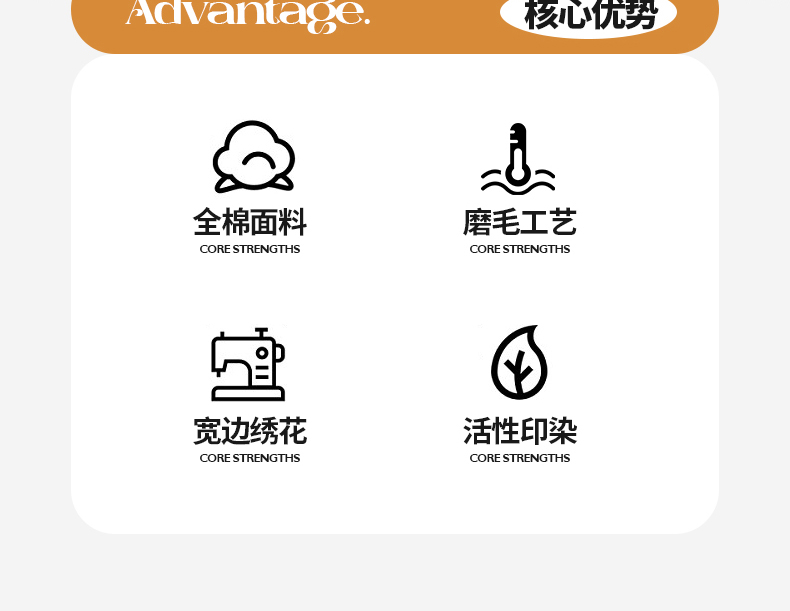 Advantage.

核心优势

全棉面料
CORE STRENGTHS

磨毛工艺
CORE STRENGTHS

宽边绣花
CORE STRENGTHS

活性印染
CORE STRENGTHS