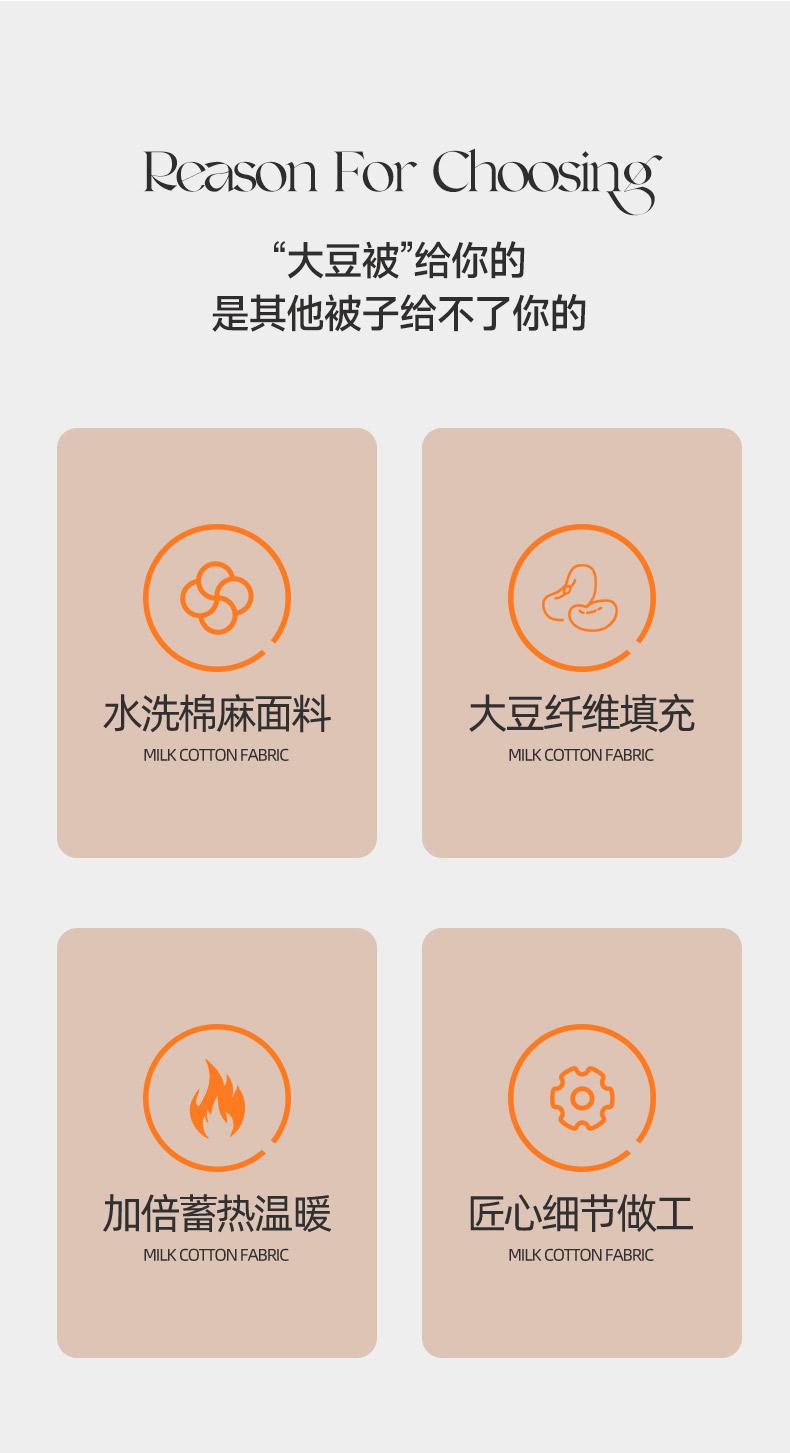 Reason For Choosing

“大豆被”给你的
是其他被子给不了你的

水洗棉麻面料
MILK COTTON FABRIC

大豆纤维填充
MILK COTTON FABRIC

加倍蓄热温暖
MILK COTTON FABRIC

匠心细节做工
MILK COTTON FABRIC