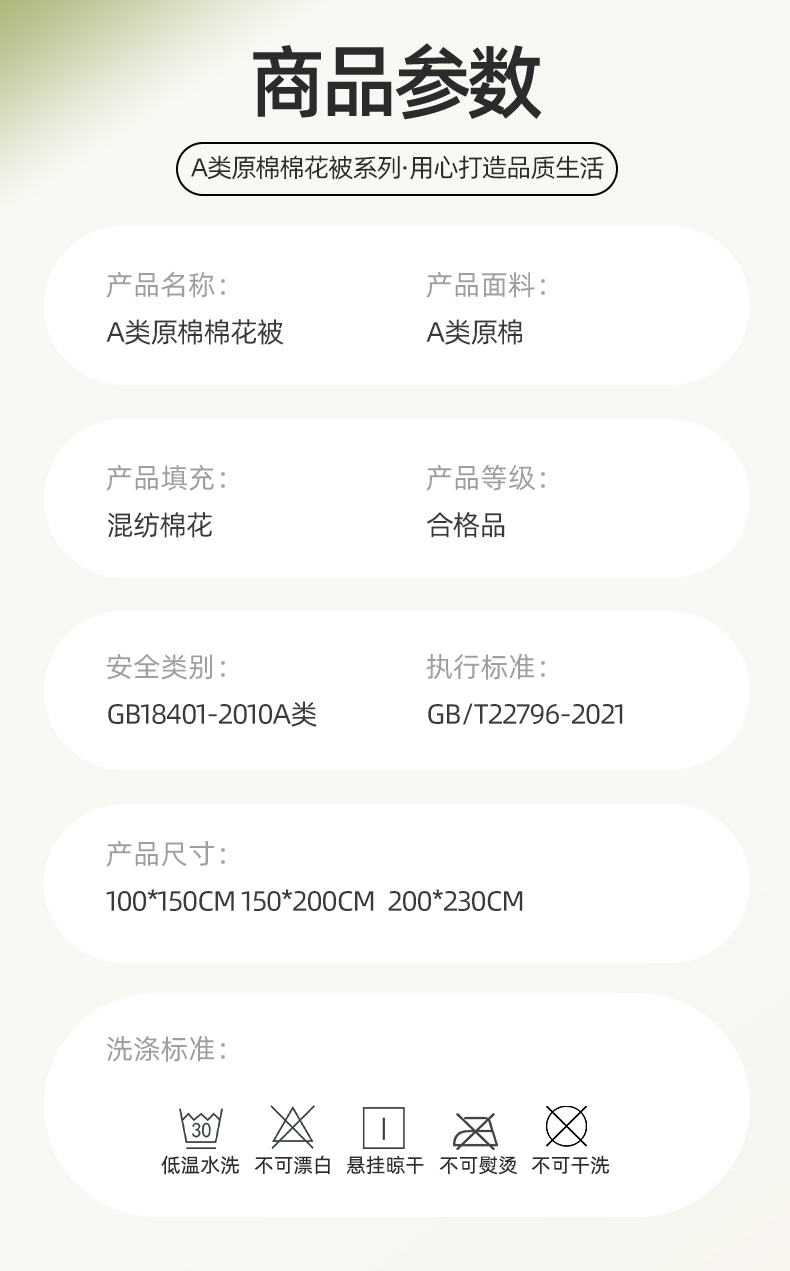 商品参数

A类原棉棉花被系列·用心打造品质生活

产品名称：
A类原棉棉花被

产品面料：
A类原棉

产品填充：
混纺棉花

产品等级：
合格品

安全类别：
GB18401-2010A类

执行标准：
GB/T22796-2021

产品尺寸：
100*150CM 150*200CM 200*230CM

洗涤标准：

30
低温水洗 不可漂白 悬挂晾干 不可熨烫 不可干洗