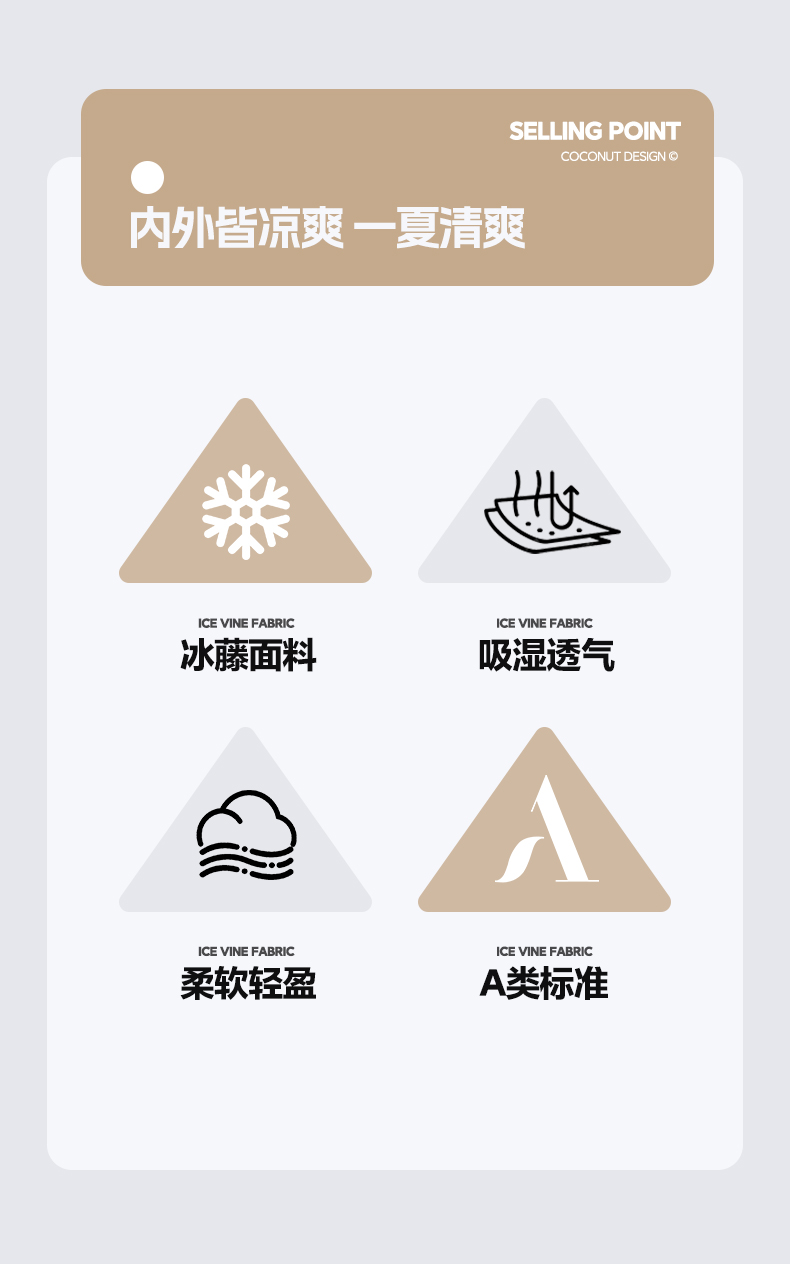 SELLING POINT
COCONUT DESIGN ©

内外皆凉爽 一夏清爽

ICE VINE FABRIC
冰藤面料

ICE VINE FABRIC
吸湿透气

ICE VINE FABRIC
柔软轻盈

ICE VINE FABRIC
A类标准