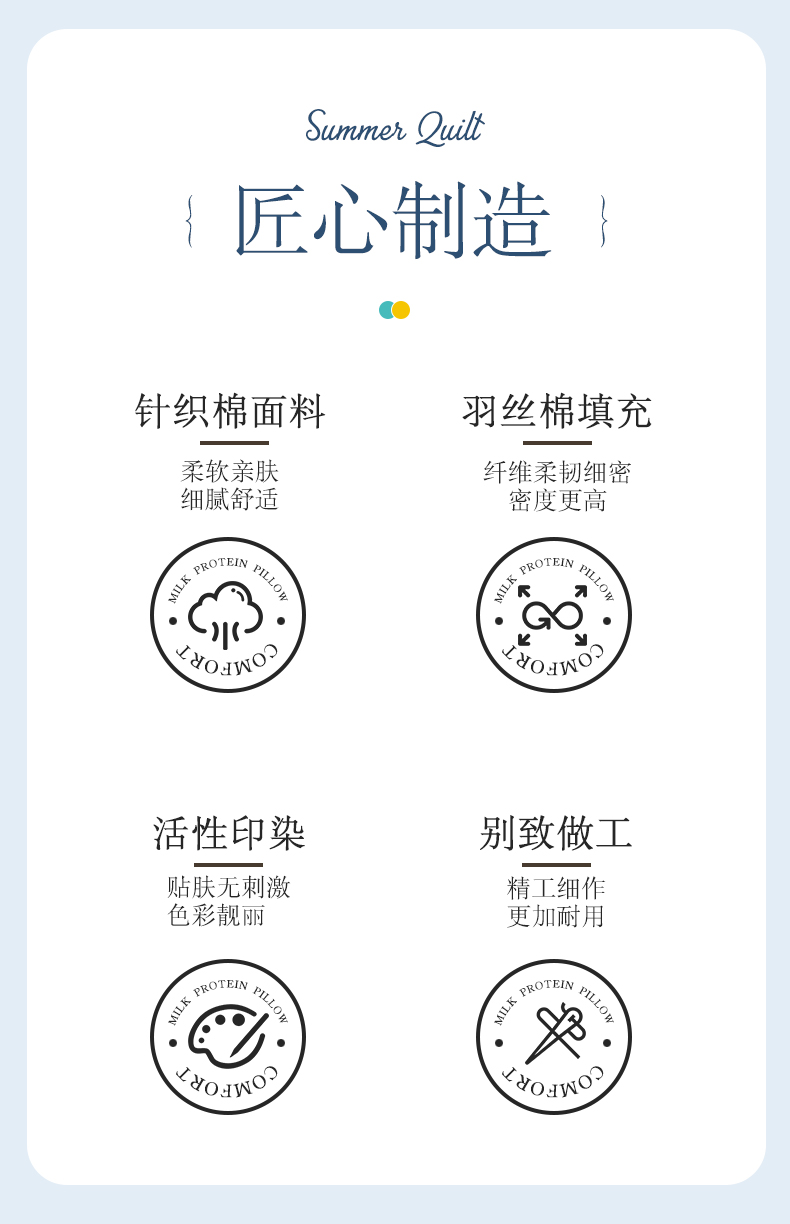 Summer Quilt

匠心制造

针织棉面料

柔软亲肤
细腻舒适

MILK PROTEIN PILLOW
COMFORT

羽丝棉填充

纤维柔韧细密
密度更高

MILK PROTEIN PILLOW
COMFORT

活性印染

贴肤无刺激
色彩靓丽

MILK PROTEIN PILLOW
COMFORT

别致做工

精工细作
更加耐用

MILK PROTEIN PILLOW
COMFORT