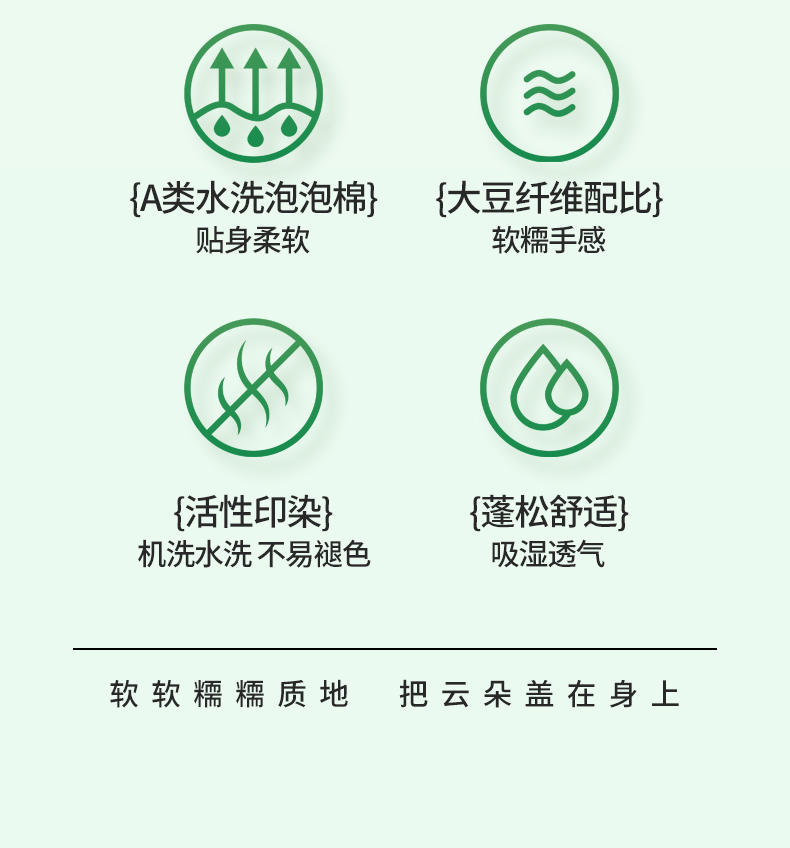 {A类水洗泡泡棉}
贴身柔软

{大豆纤维配比}
软糯手感

{活性印染}
机洗水洗 不易褪色

{蓬松舒适}
吸湿透气

软软糯糯质地 把云朵盖在身上