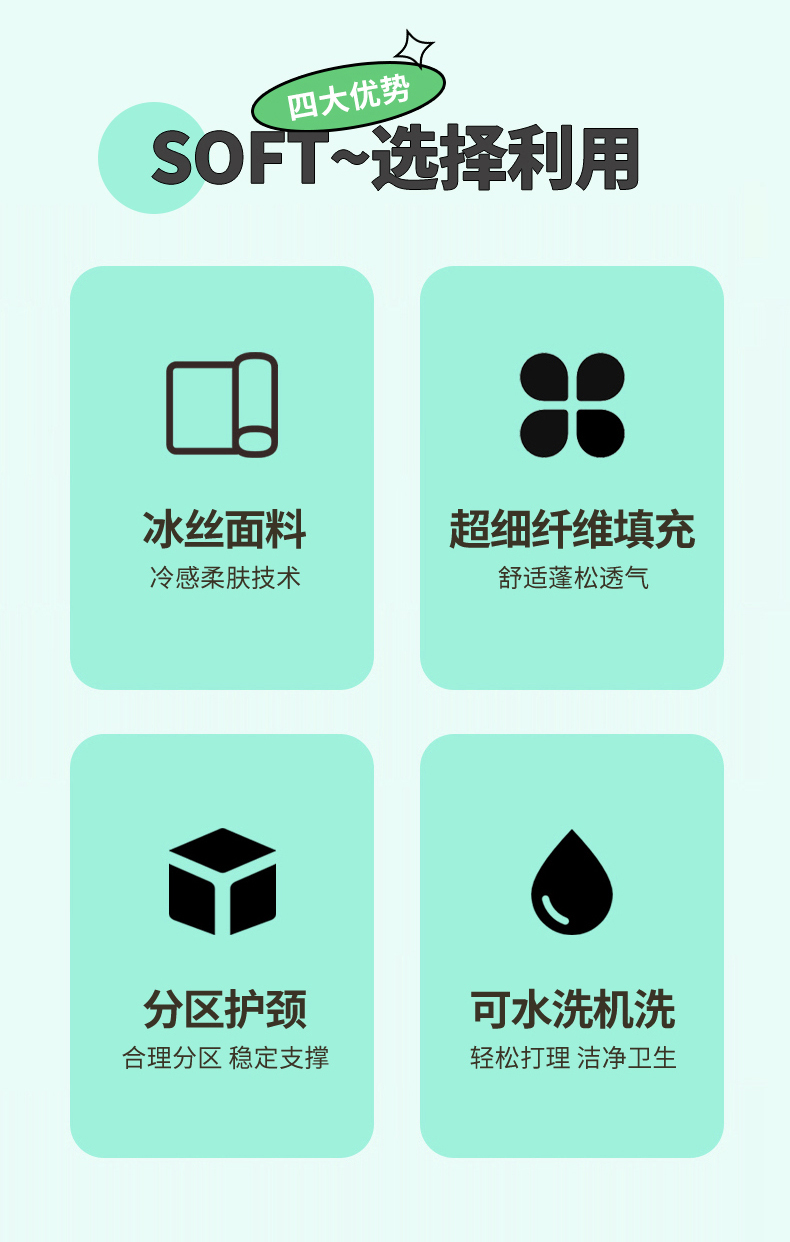 四大优势

SOFT~选择利用

冰丝面料
冷感柔肤技术

超细纤维填充
舒适蓬松透气

分区护颈
合理分区 稳定支撑

可水洗机洗
轻松打理 洁净卫生