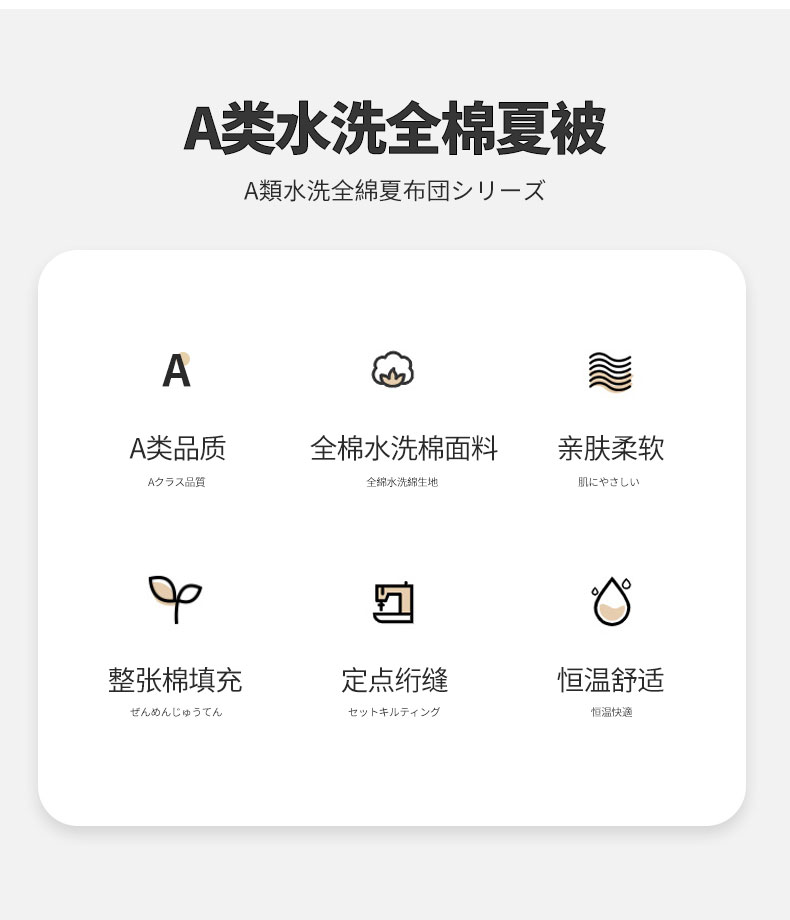 A类水洗全棉夏被

A類水洗全綿夏布団シリーズ

A

A类品质
Aクラス品質

全棉水洗棉面料
全綿水洗綿生地

亲肤柔软
肌にやさしい

整张棉填充
ぜんめんじゅうてん

定点绗缝
セットキルティング

恒温舒适
恒温快適