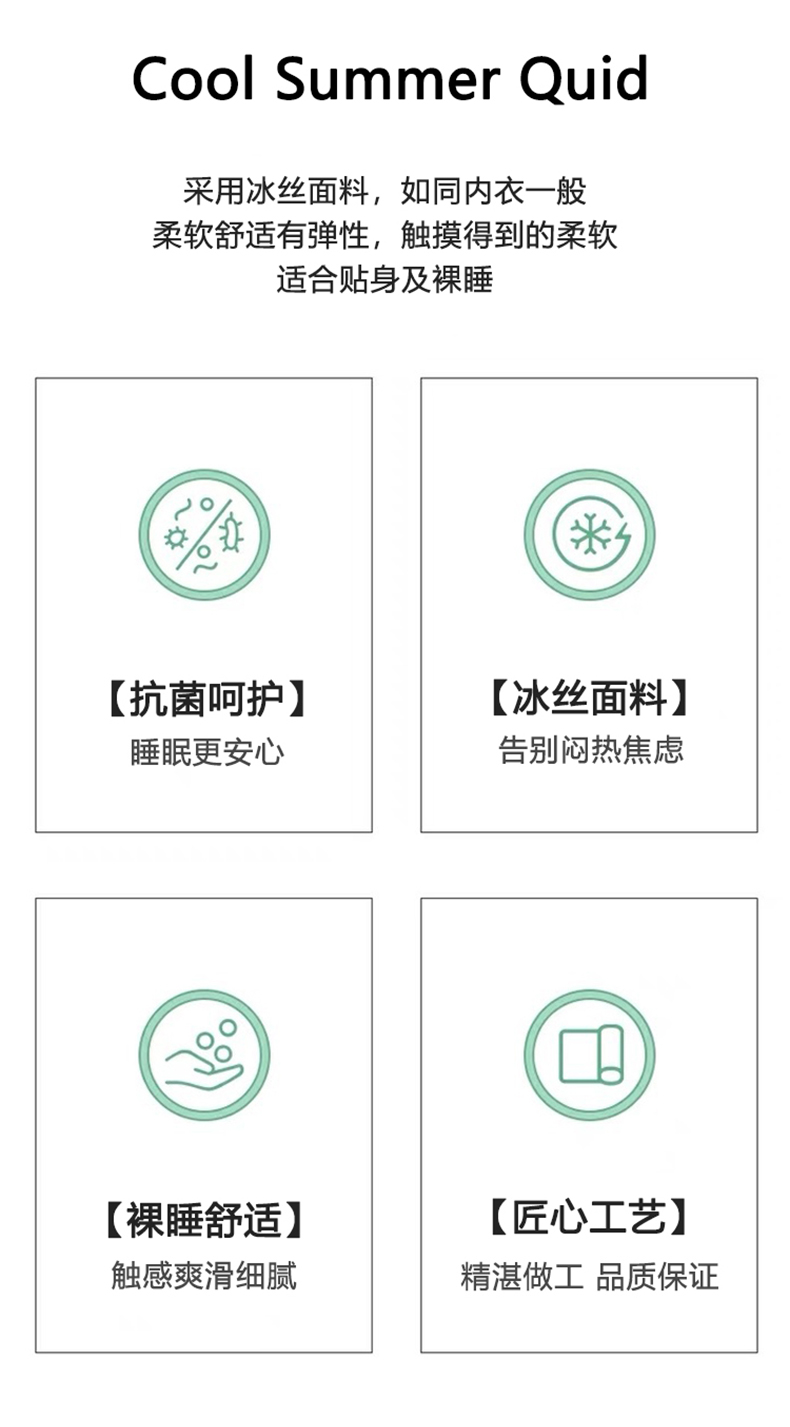 Cool Summer Quid

采用冰丝面料，如同内衣一般
柔软舒适有弹性，触摸得到的柔软
适合贴身及裸睡

【抗菌呵护】
睡眠更安心

【冰丝面料】
告别闷热焦虑

【裸睡舒适】
触感爽滑细腻

【匠心工艺】
精湛做工 品质保证