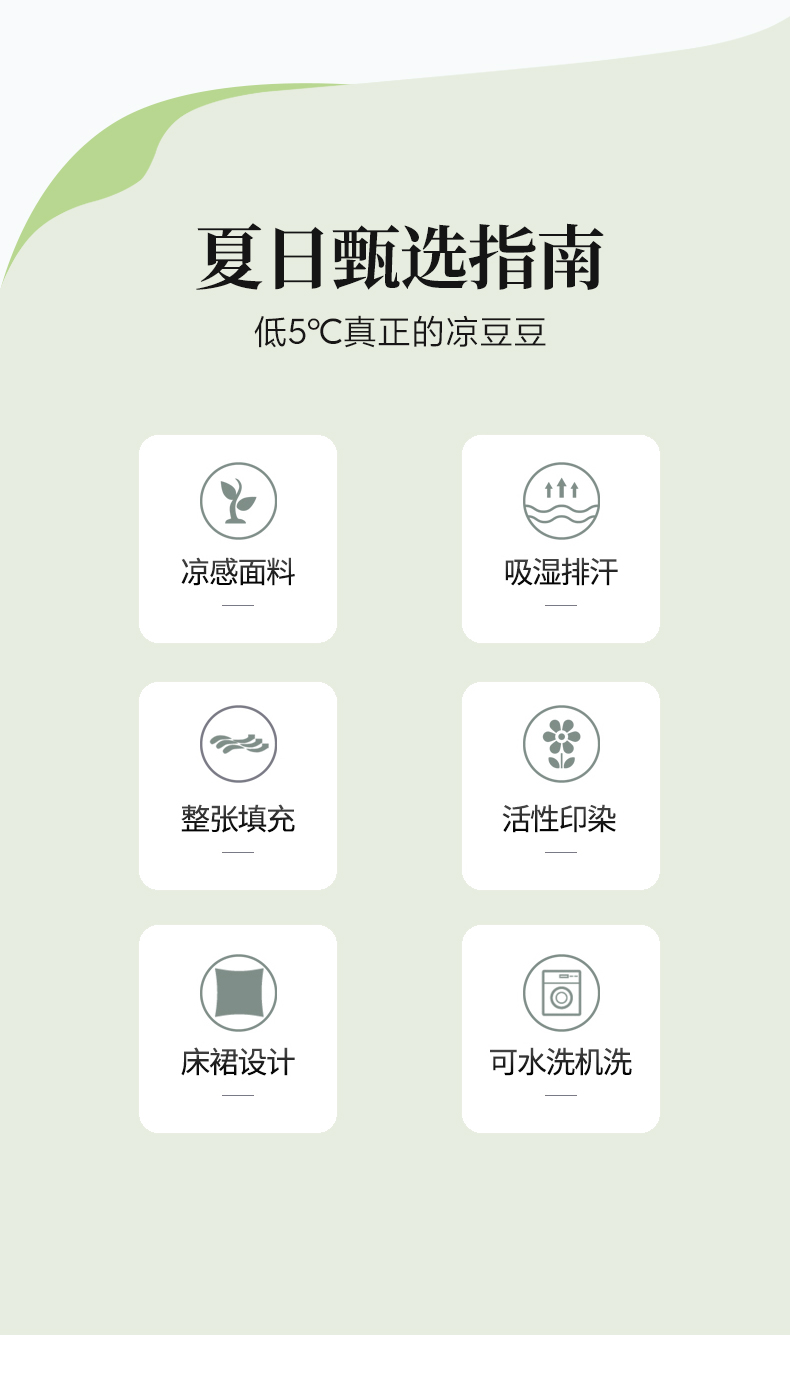 夏日甄选指南

低5℃真正的凉豆豆

凉感面料

吸湿排汗

整张填充

活性印染

床裙设计

可水洗机洗