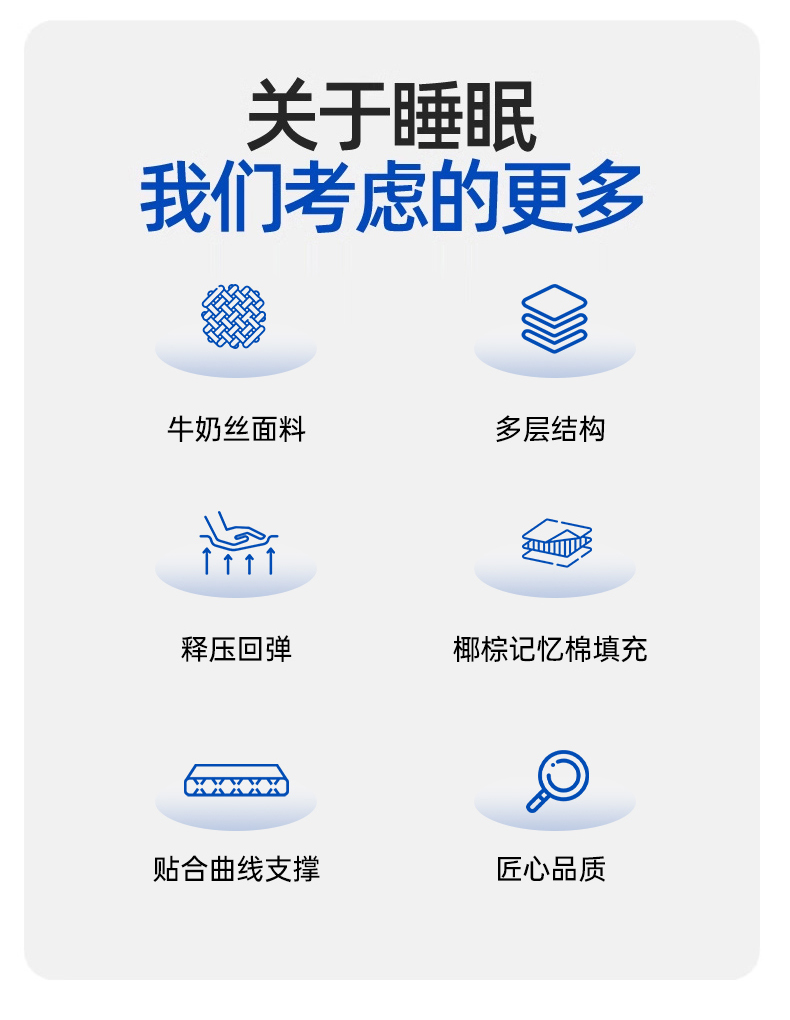 关于睡眠
我们考虑的更多

牛奶丝面料

多层结构

释压回弹

椰棕记忆棉填充

贴合曲线支撑

匠心品质