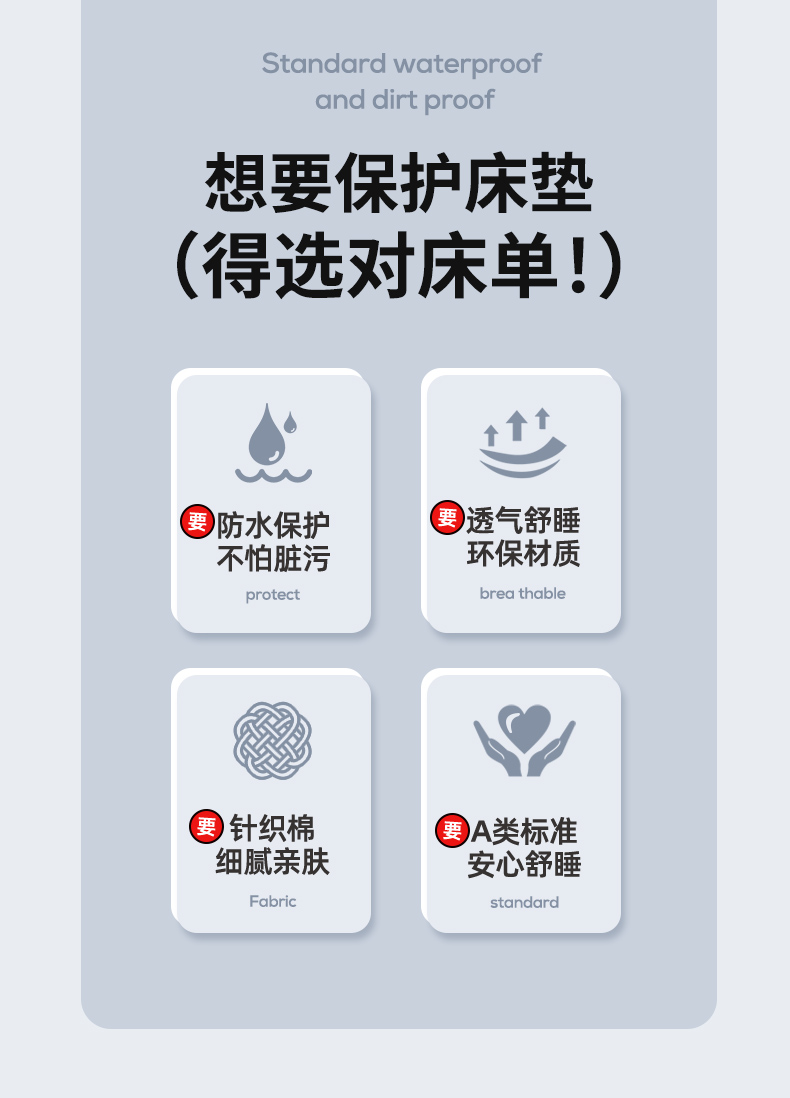 Standard waterproof
and dirt proof

想要保护床垫
(得选对床单!)

要防水保护
不怕脏污
protect

要透气舒睡
环保材质
brea thable

要针织棉
细腻亲肤
Fabric

要A类标准
安心舒睡
standard