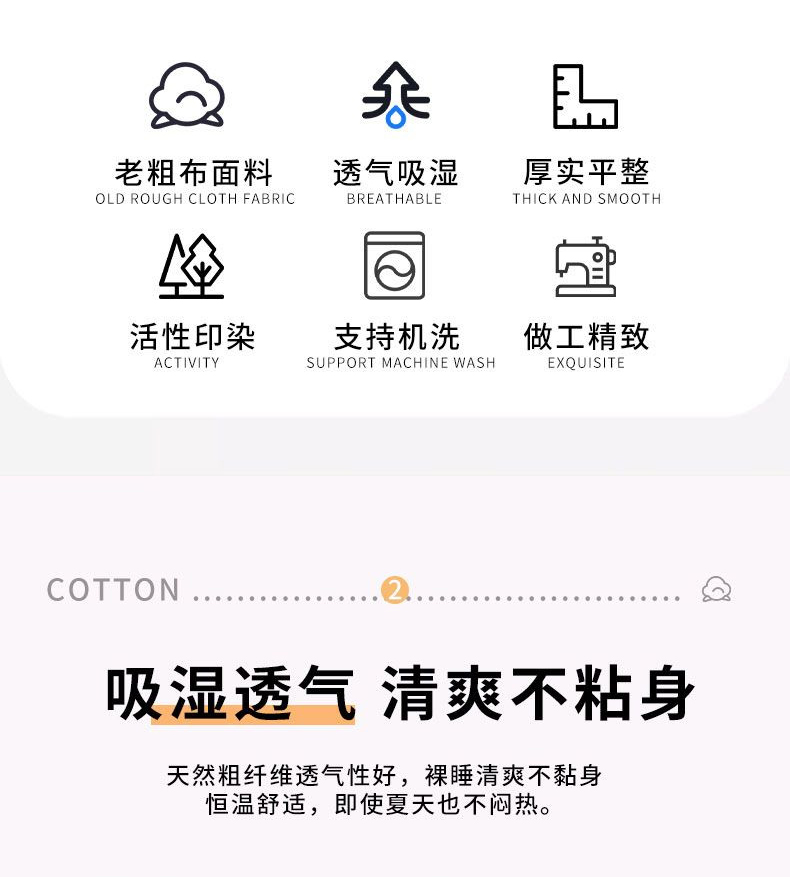 老粗布面料
OLD ROUGH CLOTH FABRIC

透气吸湿
BREATHABLE

厚实平整
THICK AND SMOOTH

活性印染
ACTIVITY

支持机洗
SUPPORT MACHINE WASH

做工精致
EXQUISITE

COTTON 2

吸湿透气 清爽不粘身

天然粗纤维透气性好，裸睡清爽不黏身
恒温舒适，即使夏天也不闷热。