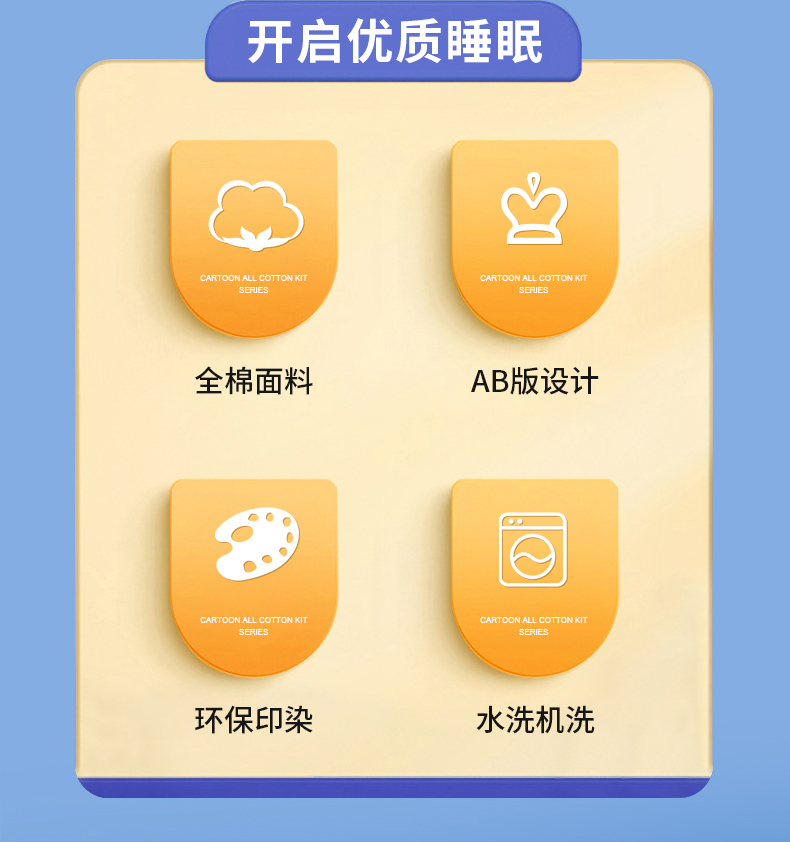 开启优质睡眠

CARTOON ALL COTTON KIT SERIES

全棉面料

CARTOON ALL COTTON KIT SERIES

AB版设计

CARTOON ALL COTTON KIT SERIES

环保印染

CARTOON ALL COTTON KIT SERIES

水洗机洗