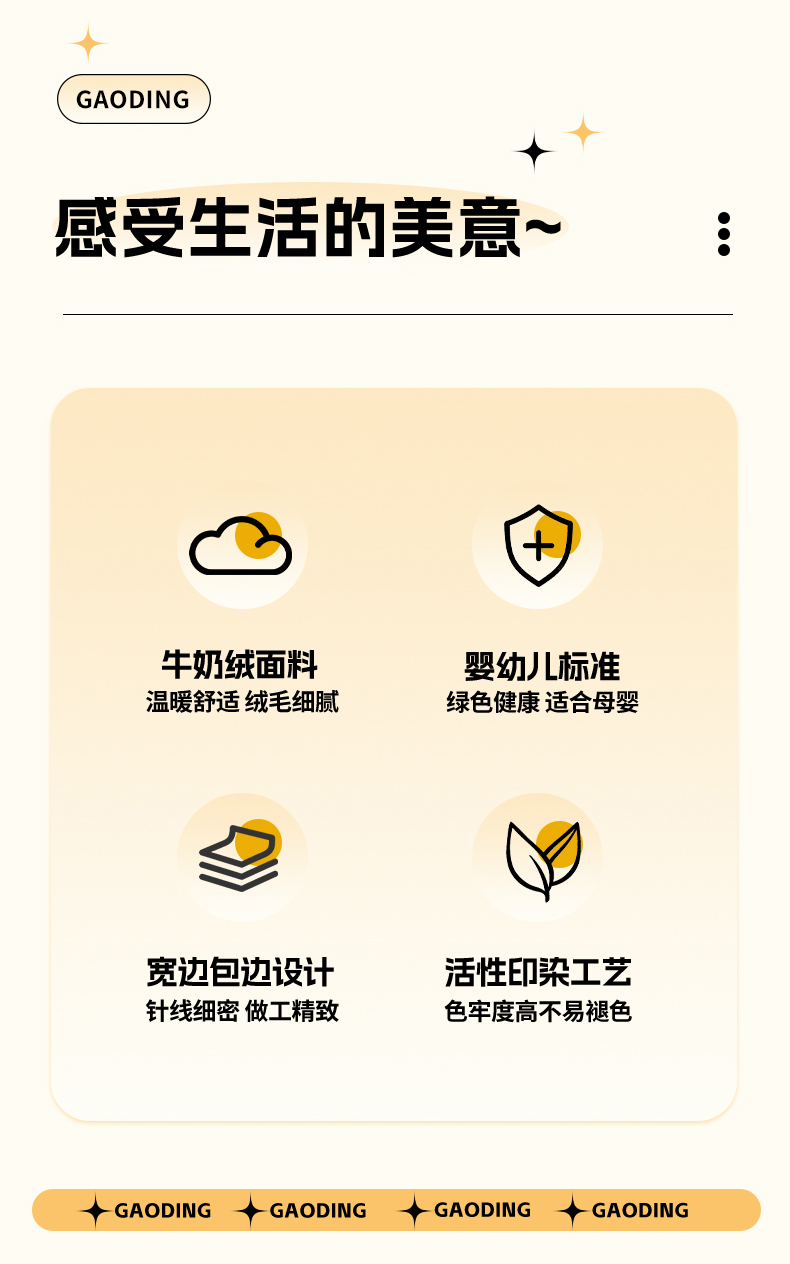 GAODING

感受生活的美意~

牛奶绒面料
温暖舒适 绒毛细腻

婴幼儿标准
绿色健康 适合母婴

宽边包边设计
针线细密 做工精致

活性印染工艺
色牢度高不易褪色

GAODING GAODING GAODING GAODING