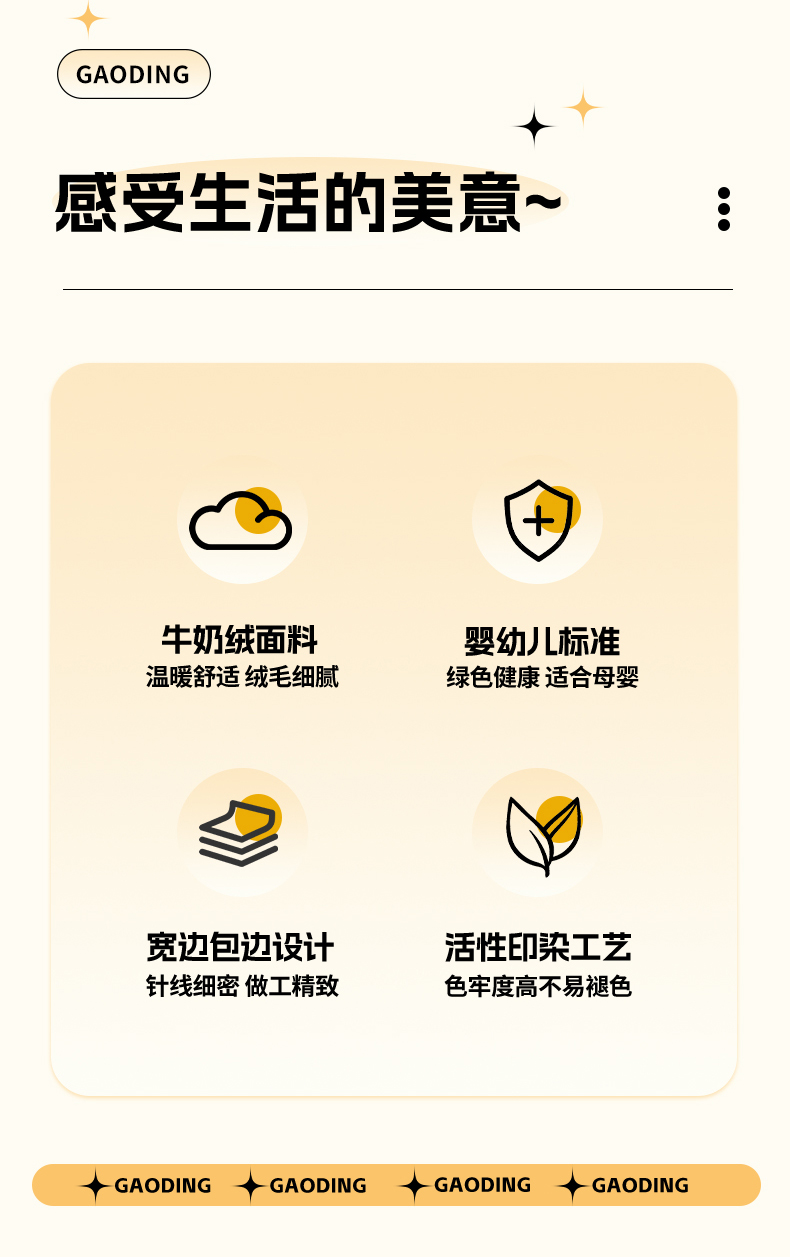 GAODING

感受生活的美意~

牛奶绒面料
温暖舒适 绒毛细腻

婴幼儿标准
绿色健康 适合母婴

宽边包边设计
针线细密 做工精致

活性印染工艺
色牢度高不易褪色

GAODING GAODING GAODING GAODING