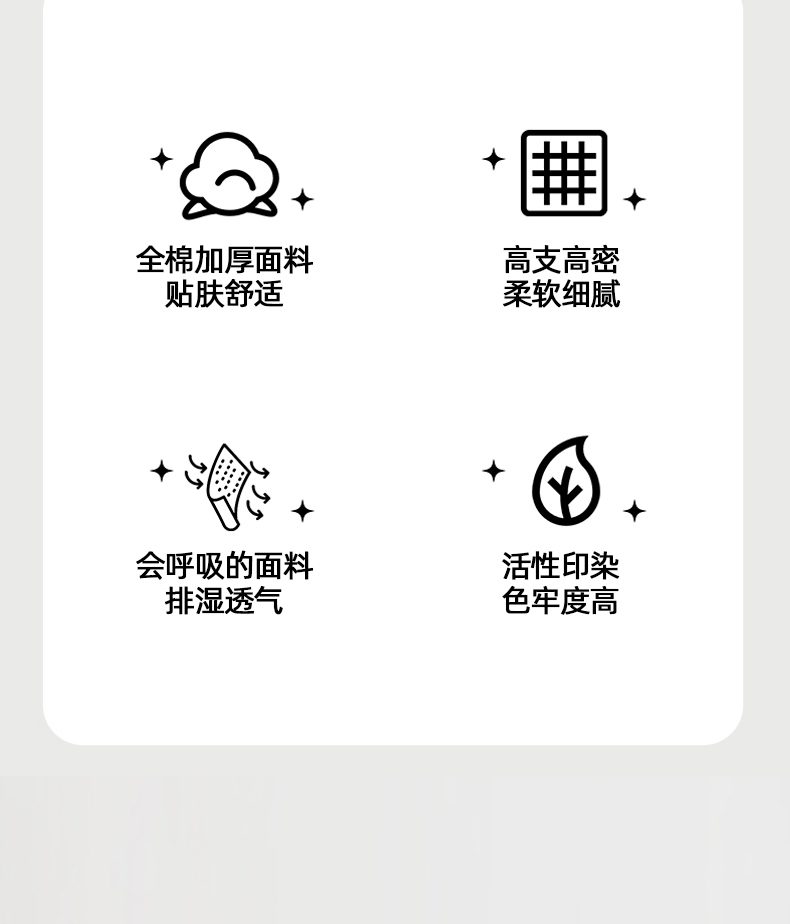 全棉加厚面料
贴肤舒适

高支高密
柔软细腻

会呼吸的面料
排湿透气

活性印染
色牢度高