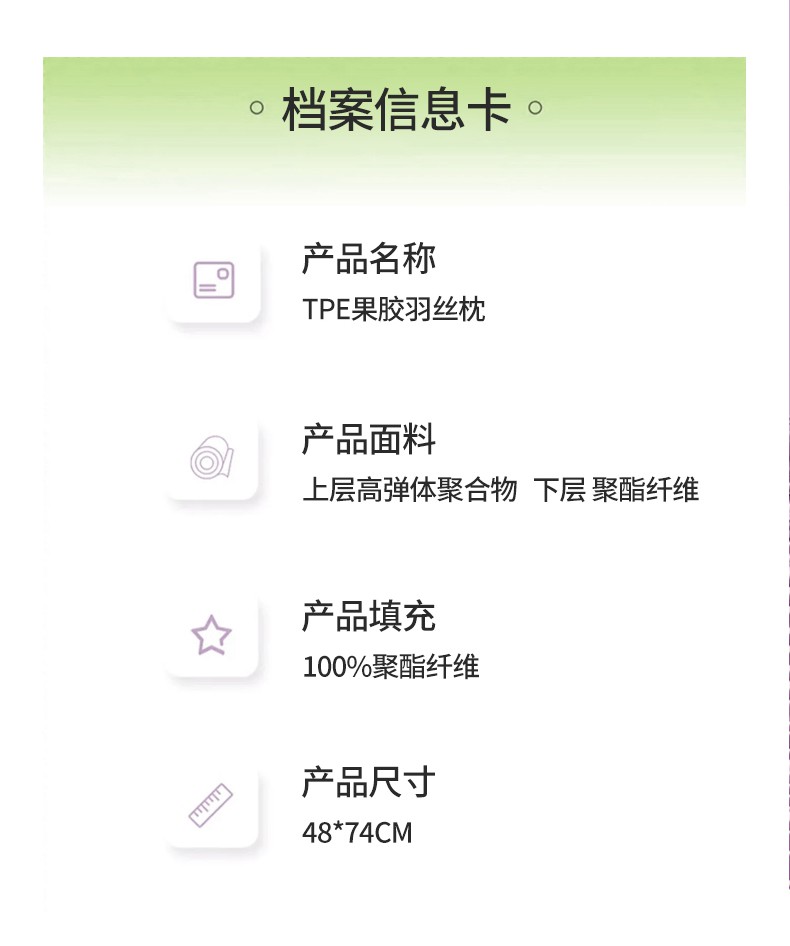 档案信息卡

产品名称
TPE果胶羽丝枕

产品面料
上层高弹体聚合物 下层 聚酯纤维

产品填充
100%聚酯纤维

产品尺寸
48*74CM