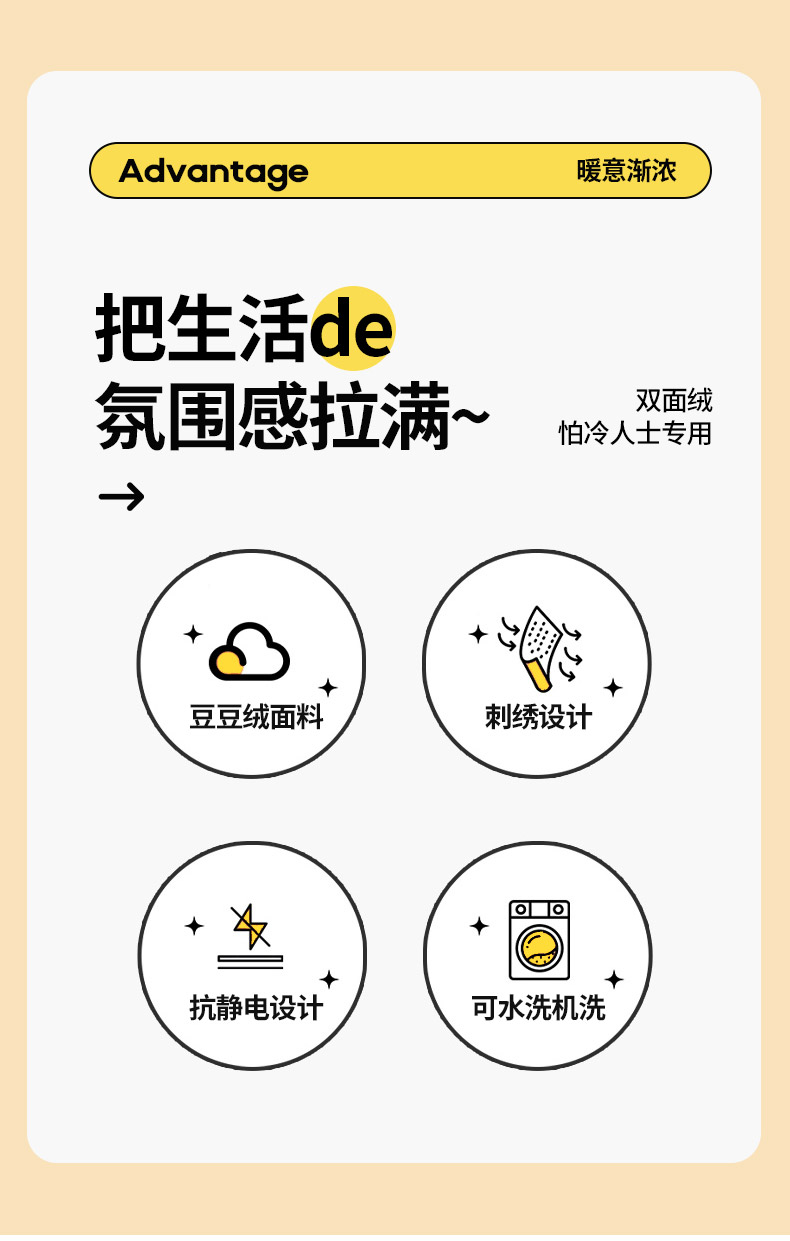 Advantage 暖意渐浓

把生活de
氛围感拉满~

双面绒
怕冷人士专用

→

豆豆绒面料

刺绣设计

抗静电设计

可水洗机洗