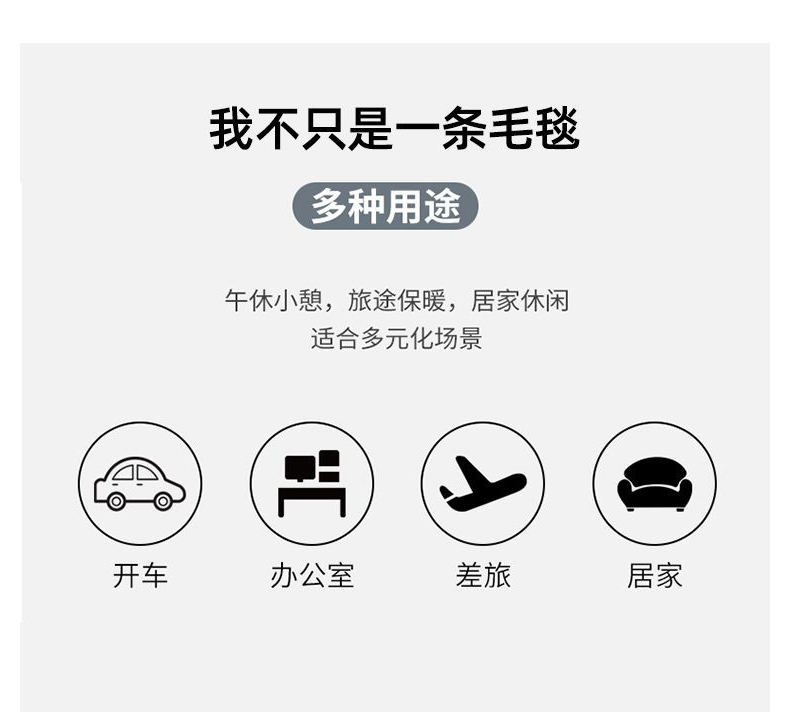 我不只是一条毛毯

多种用途

午休小憩，旅途保暖，居家休闲
适合多元化场景

开车

办公室

差旅

居家