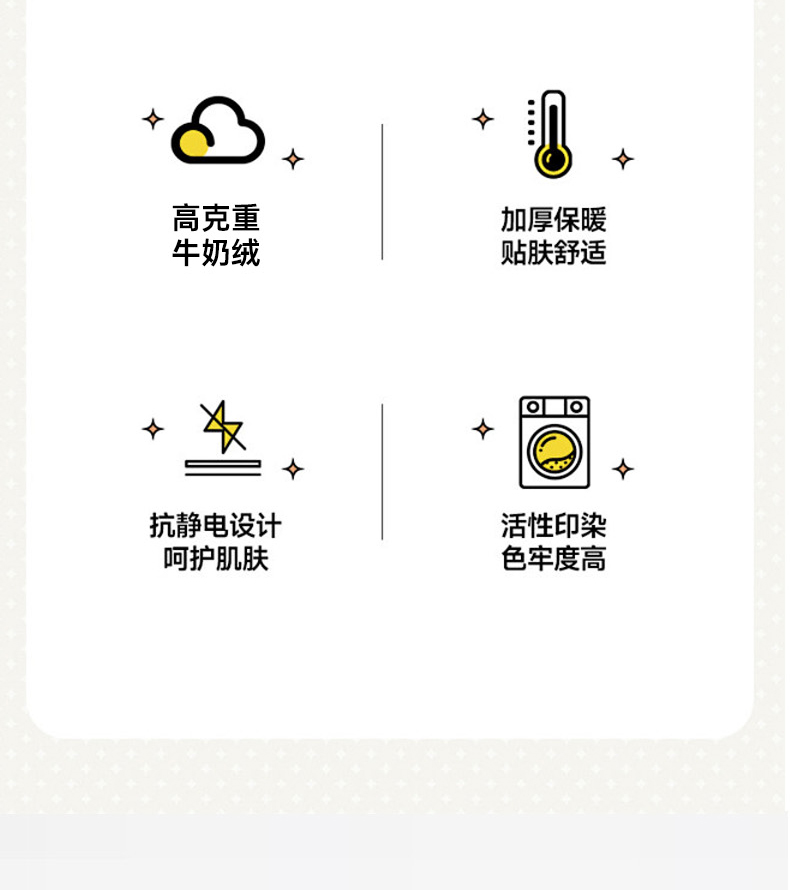 高克重
牛奶绒

加厚保暖
贴肤舒适

抗静电设计
呵护肌肤

活性印染
色牢度高