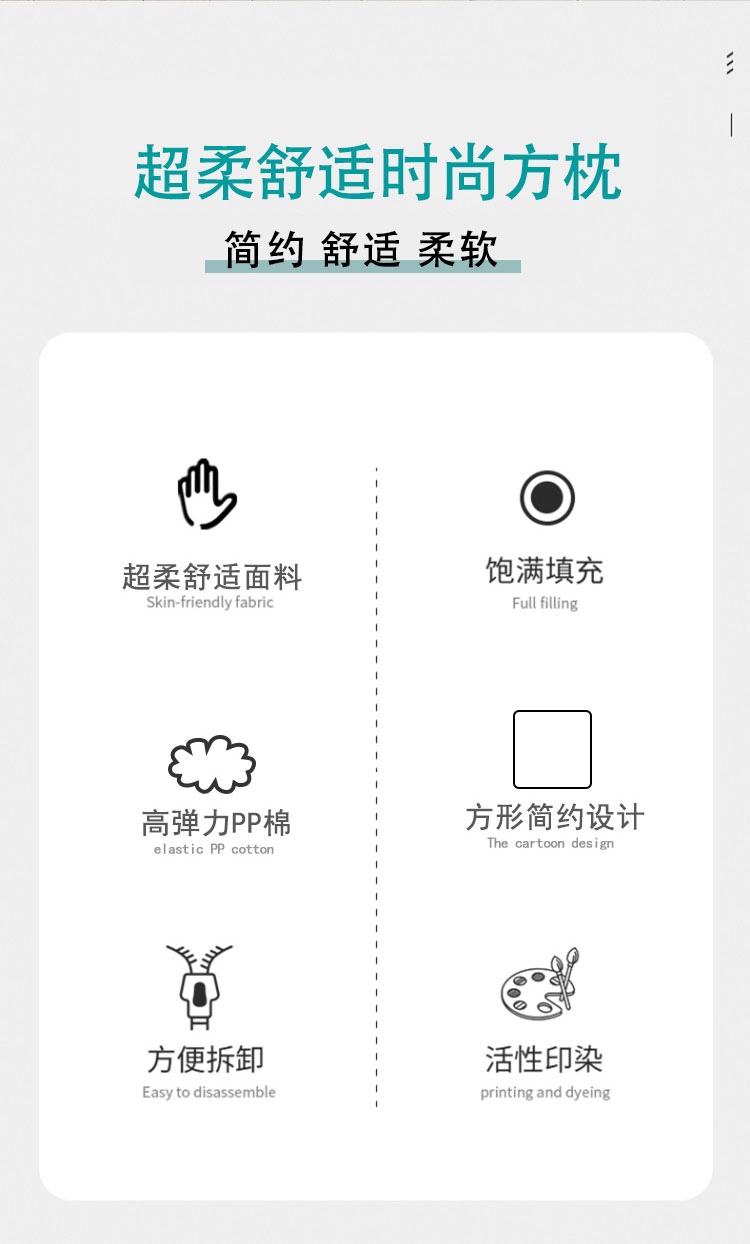 超柔舒适时尚方枕

简约 舒适 柔软

超柔舒适面料
Skin-friendly fabric

高弹力PP棉
elastic PP cotton

方便拆卸
Easy to disassemble

饱满填充
Full filling

方形简约设计
The cartoon design

活性印染
printing and dyeing