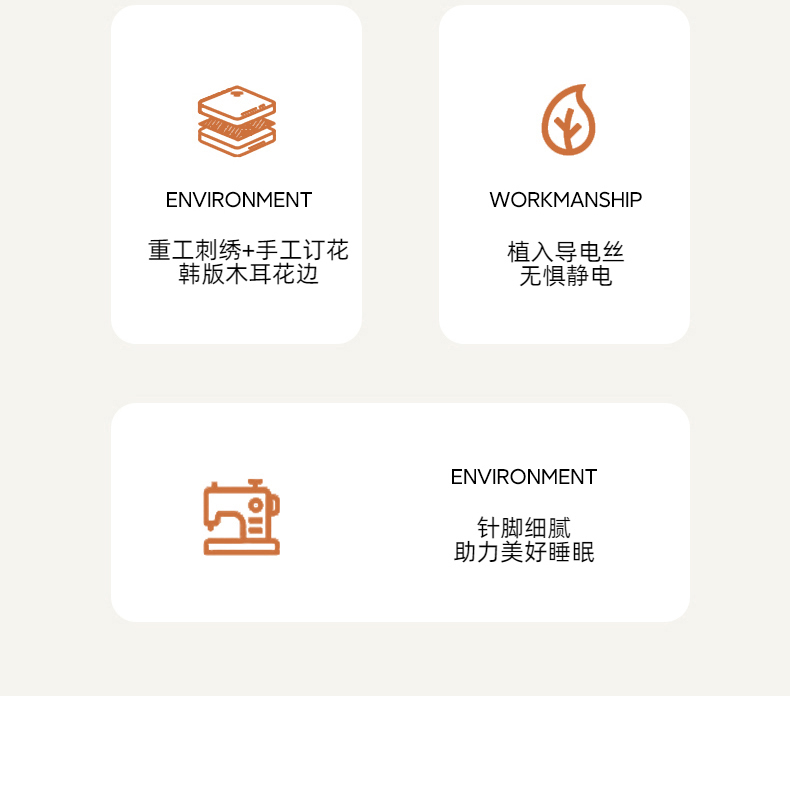 ENVIRONMENT

重工刺绣+手工订花
韩版木耳花边

WORKMANSHIP

植入导电丝
无惧静电

ENVIRONMENT

针脚细腻
助力美好睡眠