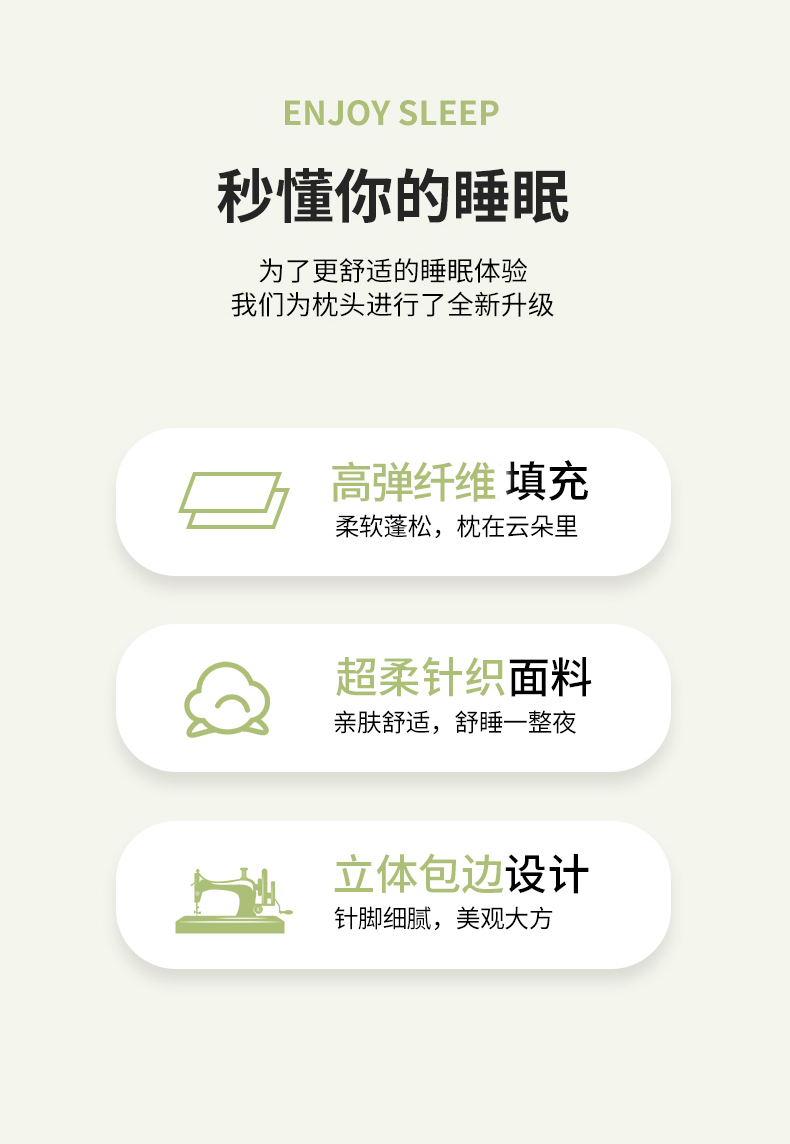 ENJOY SLEEP

秒懂你的睡眠

为了更舒适的睡眠体验
我们为枕头进行了全新升级

高弹纤维 填充
柔软蓬松，枕在云朵里

超柔针织面料
亲肤舒适，舒睡一整夜

立体包边设计
针脚细腻，美观大方