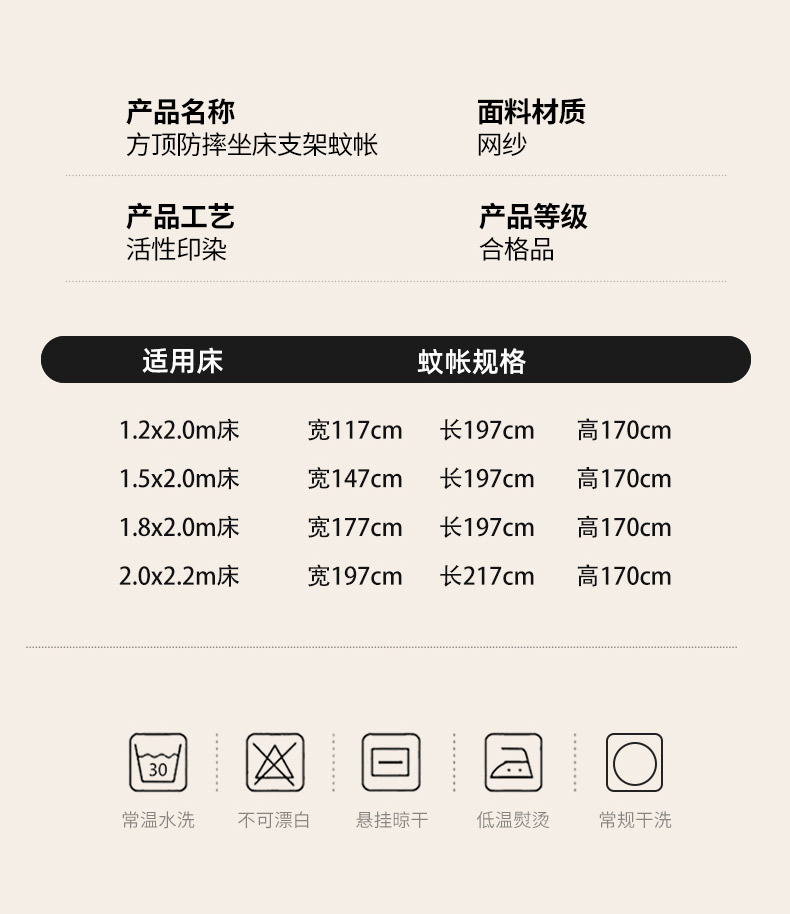 产品名称
方顶防摔坐床支架蚊帐

面料材质
网纱

产品工艺
活性印染

产品等级
合格品

| 适用床 | 蚊帐规格 | | |
|---|---|---|---|
| 1.2x2.0m床 | 宽117cm | 长197cm | 高170cm |
| 1.5x2.0m床 | 宽147cm | 长197cm | 高170cm |
| 1.8x2.0m床 | 宽177cm | 长197cm | 高170cm |
| 2.0x2.2m床 | 宽197cm | 长217cm | 高170cm |

30
常温水洗

不可漂白

悬挂晾干

低温熨烫

常规干洗