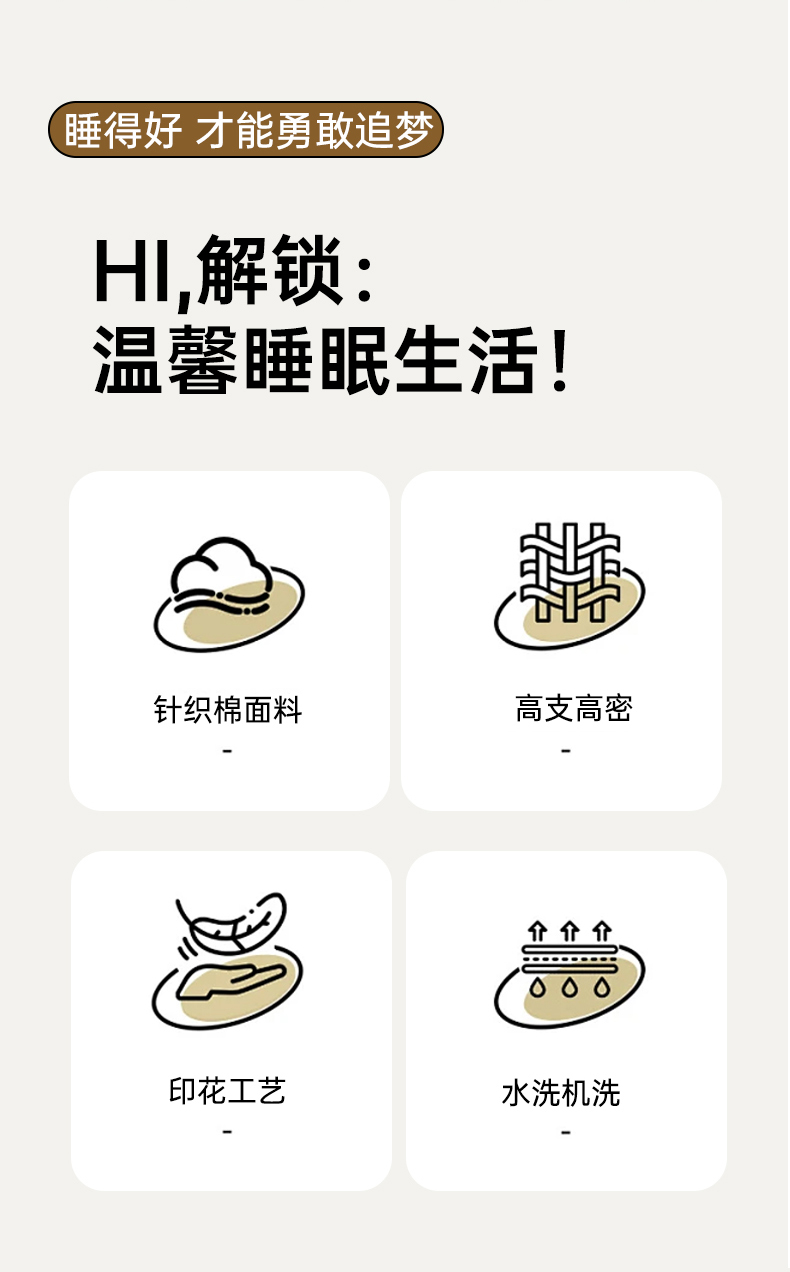 睡得好 才能勇敢追梦

HI,解锁:
温馨睡眠生活!

针织棉面料
-

高支高密
-

印花工艺
-

水洗机洗
-