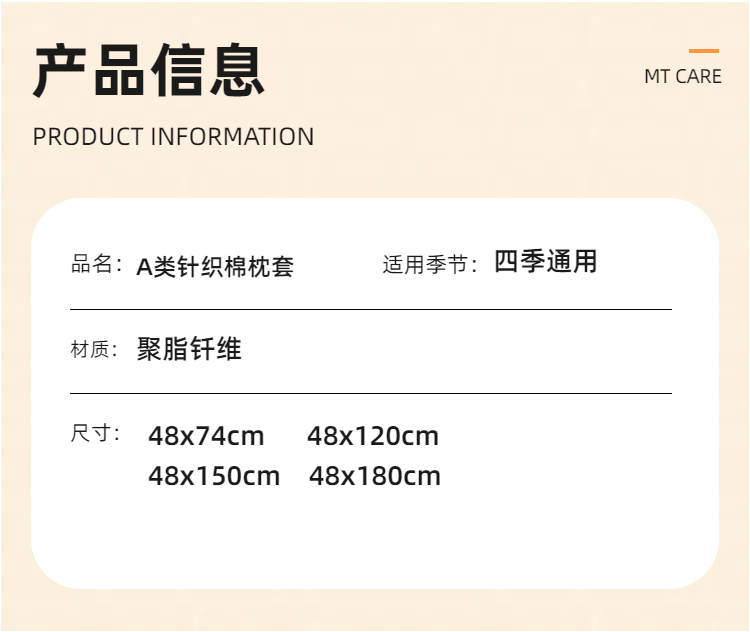 产品信息

MT CARE

PRODUCT INFORMATION

品名：A类针织棉枕套

适用季节：四季通用

材质：聚脂钎维

尺寸：48x74cm 48x120cm
48x150cm 48x180cm