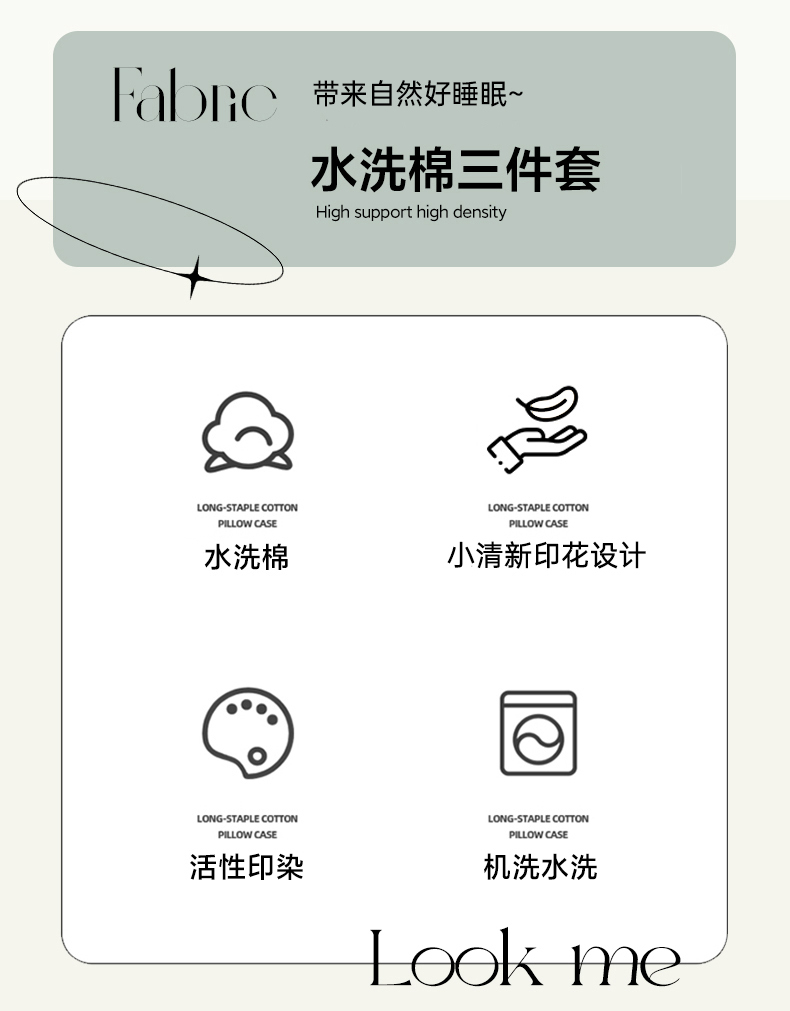 Fabric

带来自然好睡眠~

水洗棉三件套

High support high density

LONG-STAPLE COTTON
PILLOW CASE
水洗棉

LONG-STAPLE COTTON
PILLOW CASE
小清新印花设计

LONG-STAPLE COTTON
PILLOW CASE
活性印染

LONG-STAPLE COTTON
PILLOW CASE
机洗水洗

Look me