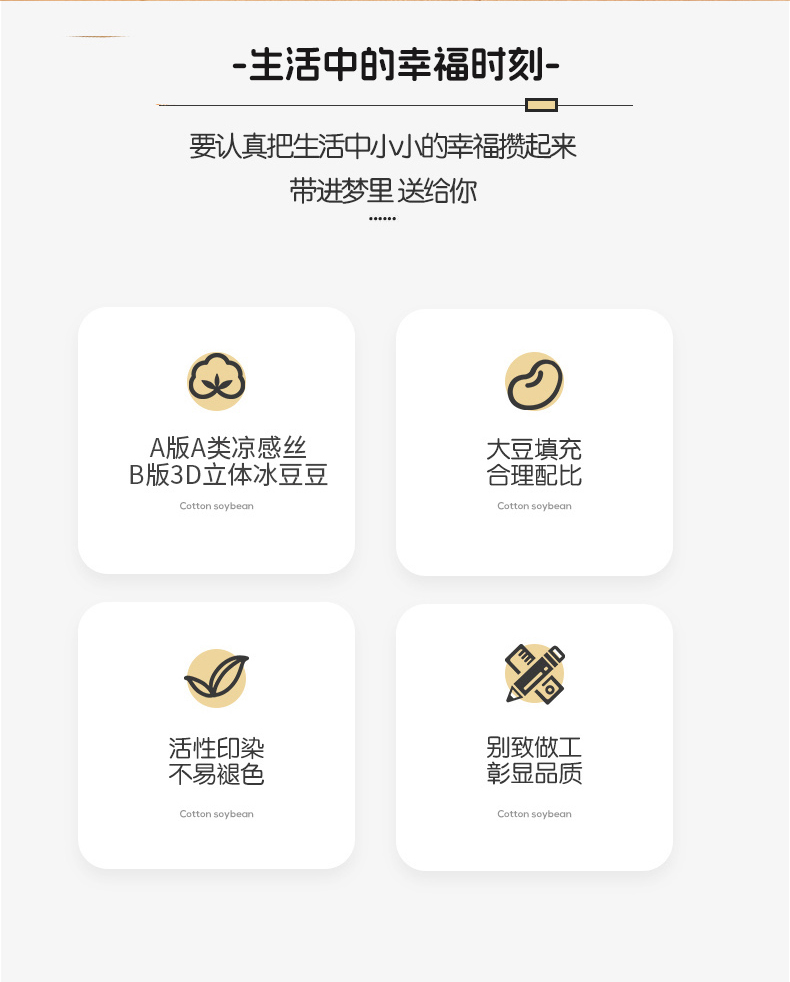 -生活中的幸福时刻-

要认真把生活中小小的幸福攒起来

带进梦里 送给你

......

A版A类凉感丝
B版3D立体冰豆豆

Cotton soybean

大豆填充
合理配比

Cotton soybean

活性印染
不易褪色

Cotton soybean

别致做工
彰显品质

Cotton soybean