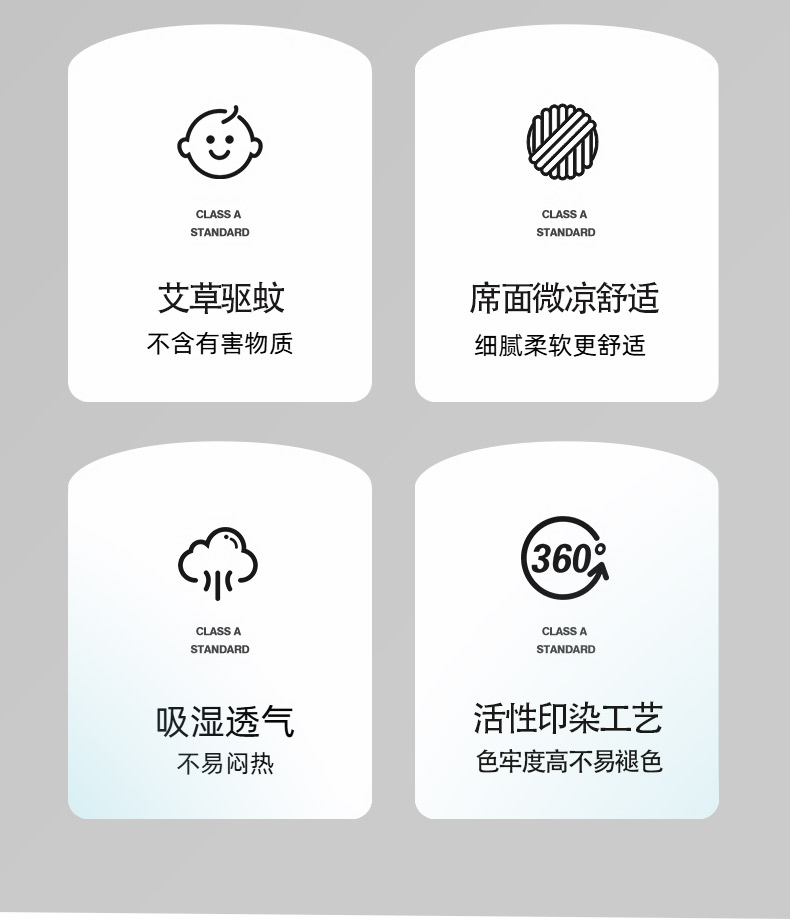 CLASS A
STANDARD

艾草驱蚊
不含有害物质

CLASS A
STANDARD

席面微凉舒适
细腻柔软更舒适

CLASS A
STANDARD

吸湿透气
不易闷热

360°

CLASS A
STANDARD

活性印染工艺
色牢度高不易褪色