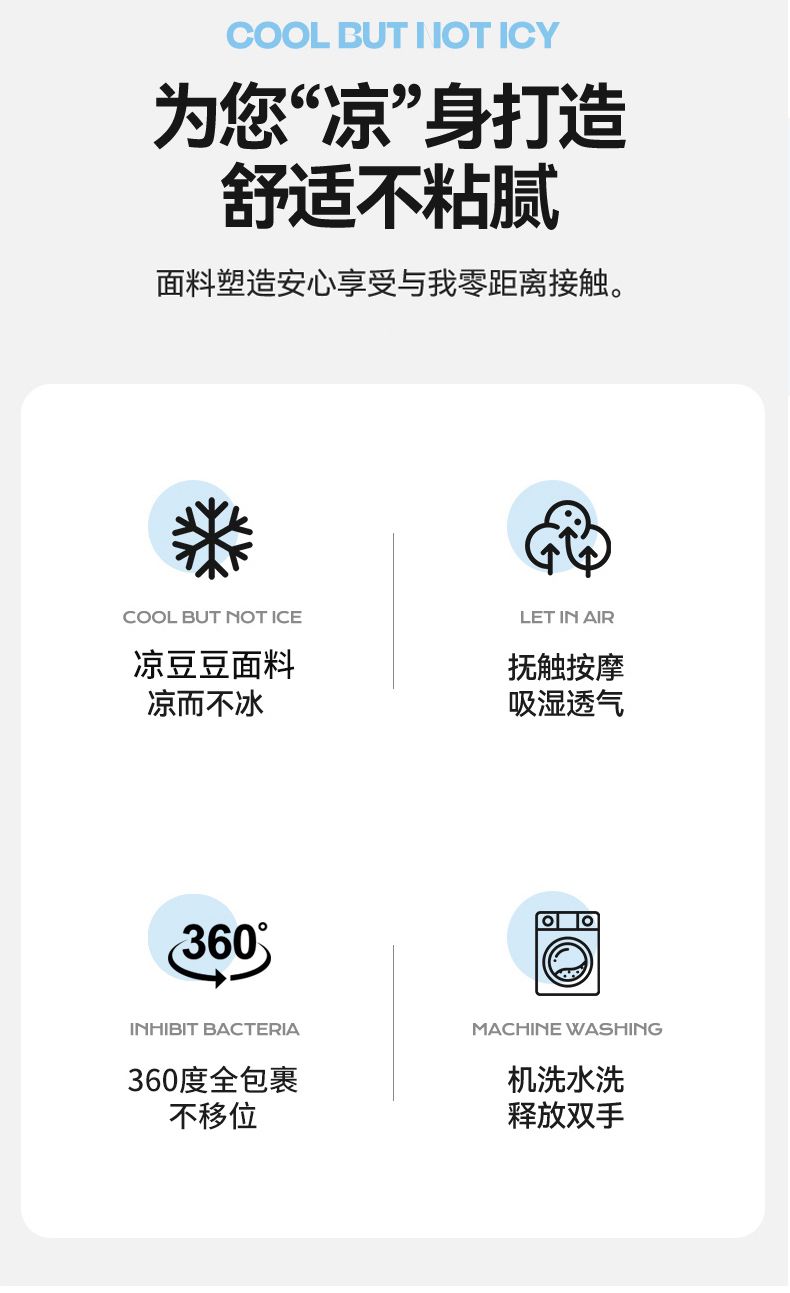 COOL BUT NOT ICY

为您“凉”身打造
舒适不粘腻

面料塑造安心享受与我零距离接触。

COOL BUT NOT ICE

凉豆豆面料
凉而不冰

LET IN AIR

抚触按摩
吸湿透气

360°

INHIBIT BACTERIA

360度全包裹
不移位

MACHINE WASHING

机洗水洗
释放双手