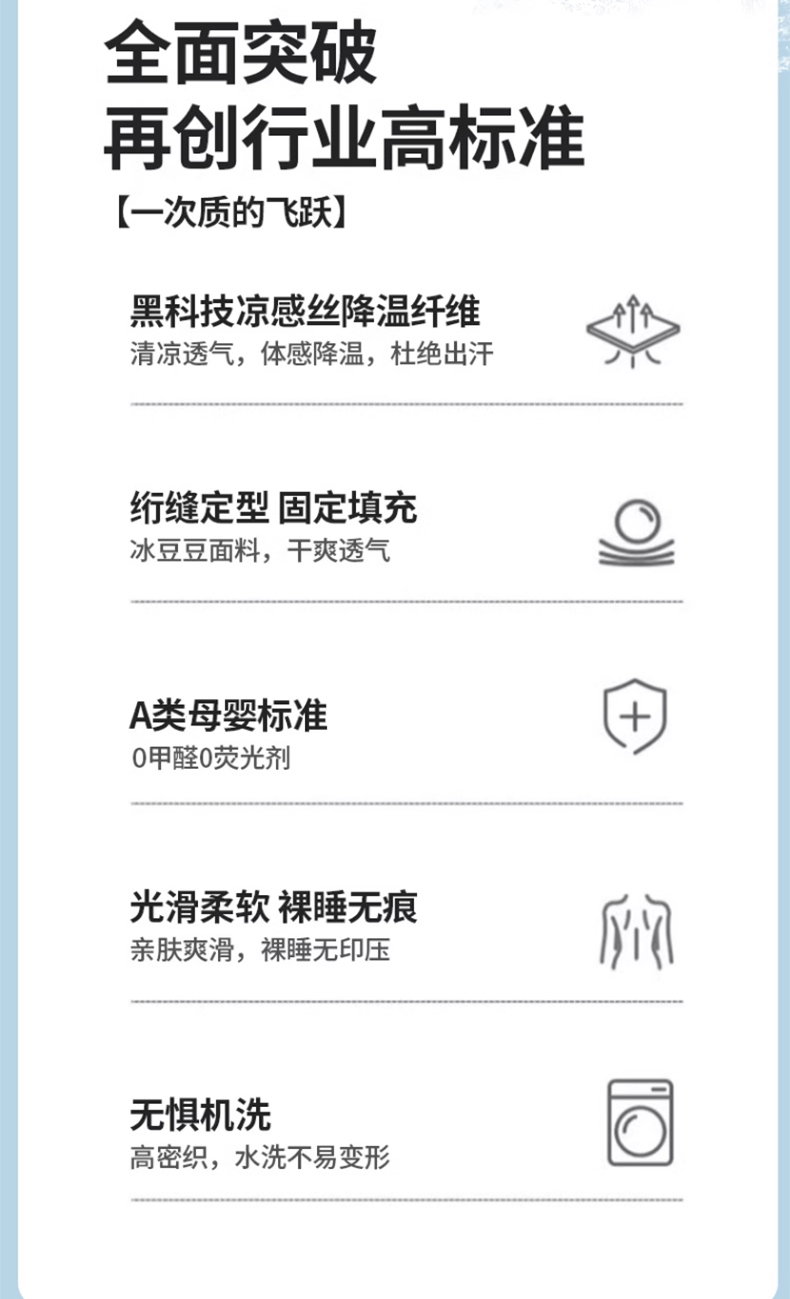 全面突破
再创行业高标准

【一次质的飞跃】

黑科技凉感丝降温纤维
清凉透气，体感降温，杜绝出汗

绗缝定型 固定填充
冰豆豆面料，干爽透气

A类母婴标准
0甲醛0荧光剂

光滑柔软 裸睡无痕
亲肤爽滑，裸睡无印压

无惧机洗
高密织，水洗不易变形