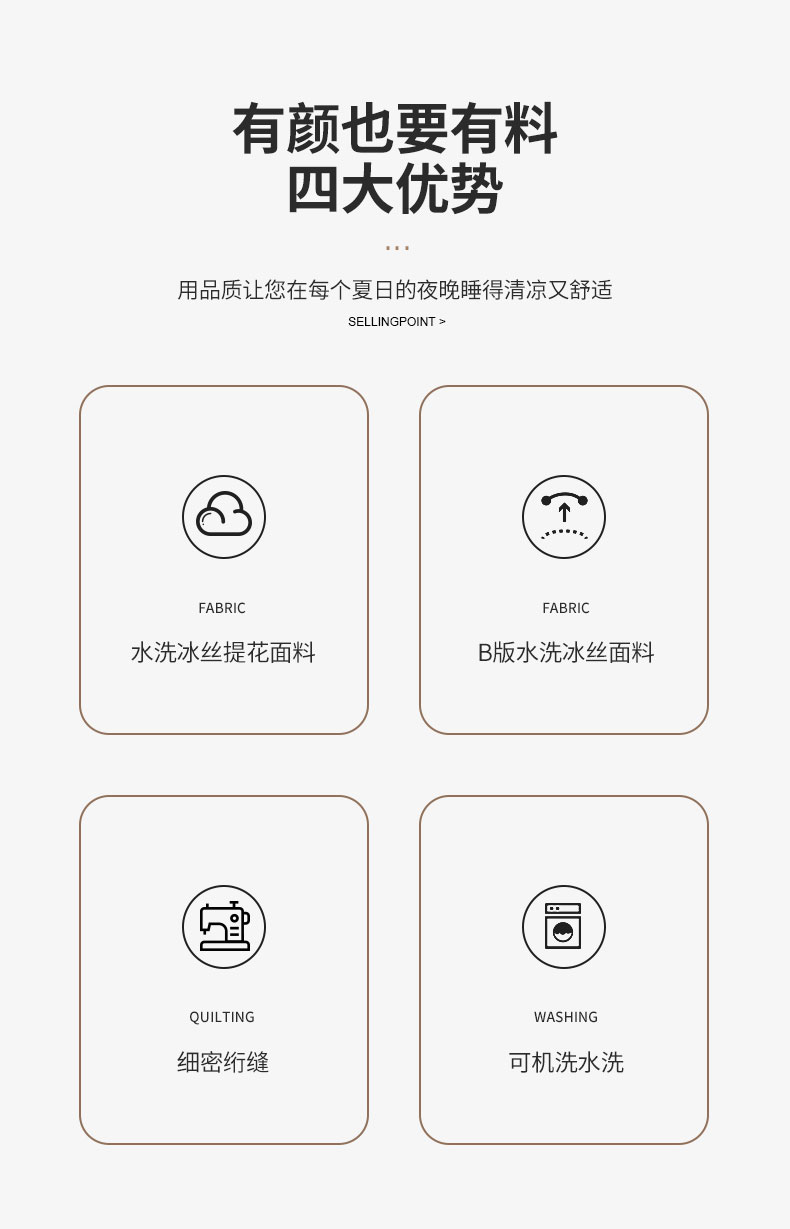 有颜也要有料
四大优势

...

用品质让您在每个夏日的夜晚睡得清凉又舒适

SELLINGPOINT >

FABRIC

水洗冰丝提花面料

FABRIC

B版水洗冰丝面料

QUILTING

细密绗缝

WASHING

可机洗水洗