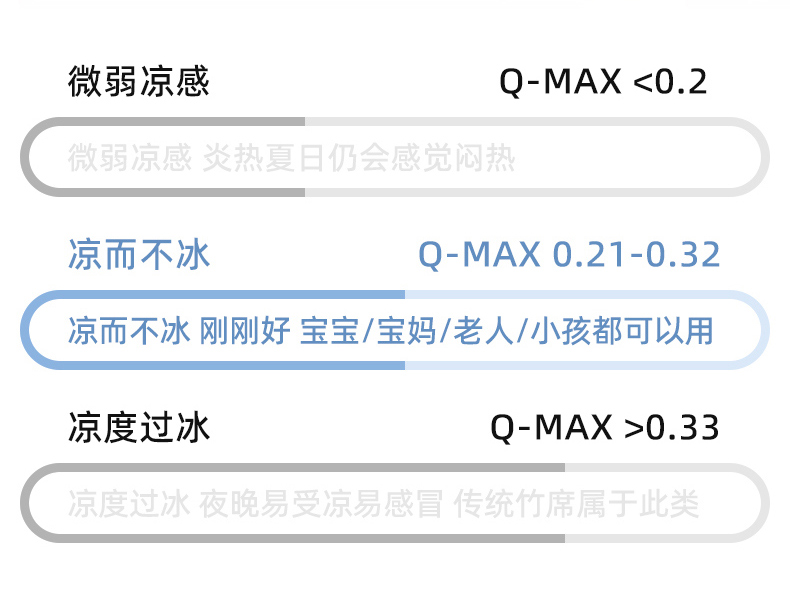 微弱凉感 Q-MAX <0.2

微弱凉感 炎热夏日仍会感觉闷热

凉而不冰 Q-MAX 0.21-0.32

凉而不冰 刚刚好 宝宝/宝妈/老人/小孩都可以用

凉度过冰 Q-MAX >0.33

凉度过冰 夜晚易受凉易感冒 传统竹席属于此类