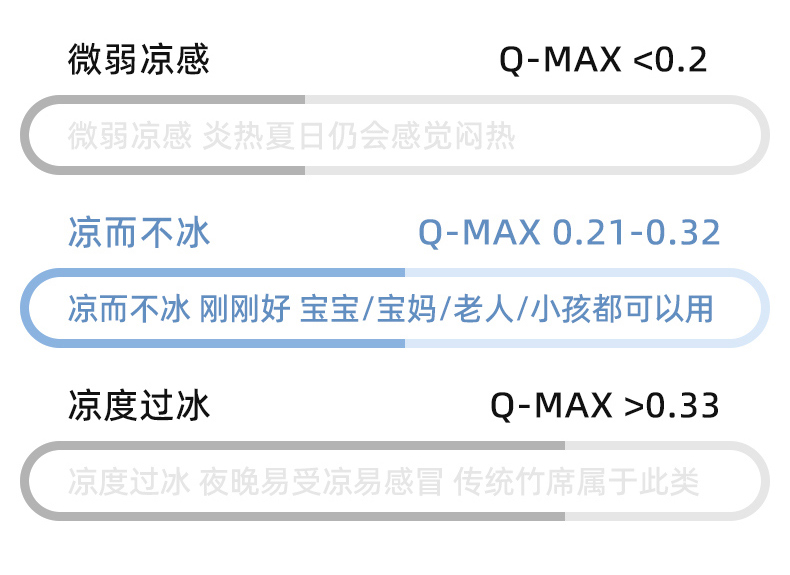 微弱凉感 Q-MAX <0.2

微弱凉感 炎热夏日仍会感觉闷热

凉而不冰 Q-MAX 0.21-0.32

凉而不冰 刚刚好 宝宝/宝妈/老人/小孩都可以用

凉度过冰 Q-MAX >0.33

凉度过冰 夜晚易受凉易感冒 传统竹席属于此类