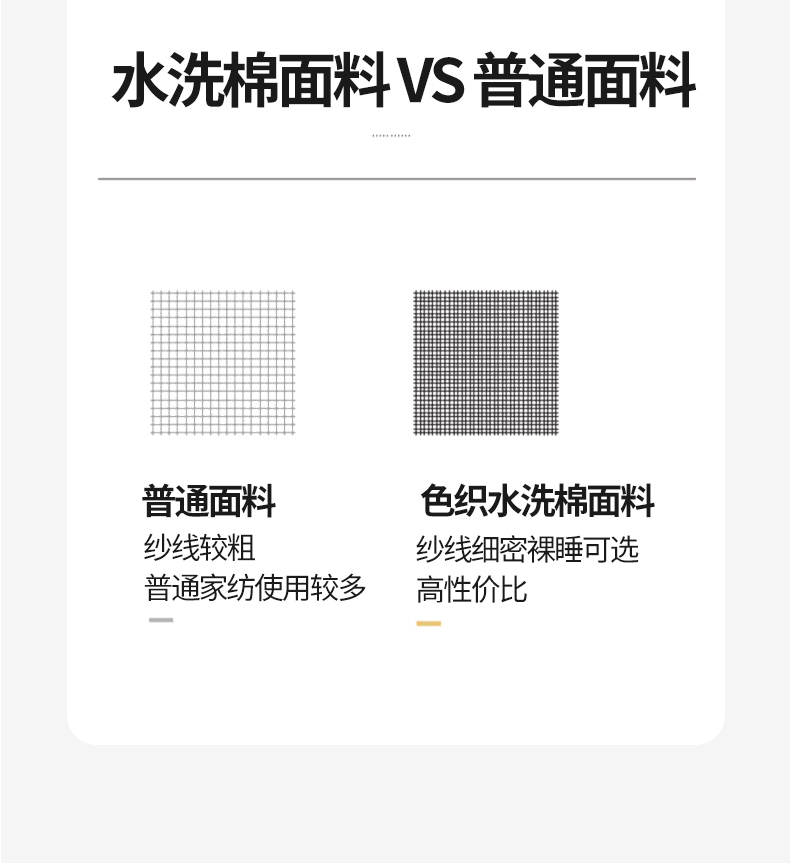 水洗棉面料VS普通面料

普通面料
纱线较粗
普通家纺使用较多

色织水洗棉面料
纱线细密裸睡可选
高性价比