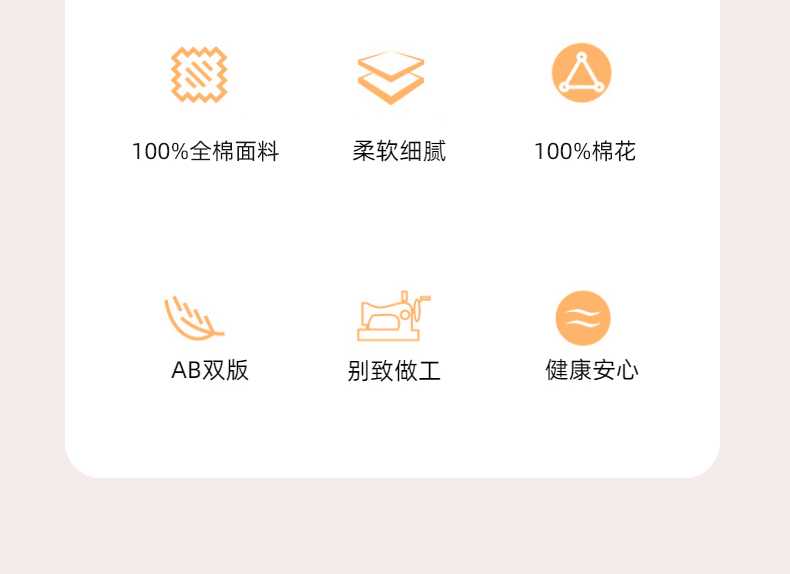 100%全棉面料

柔软细腻

100%棉花

AB双版

别致做工

健康安心