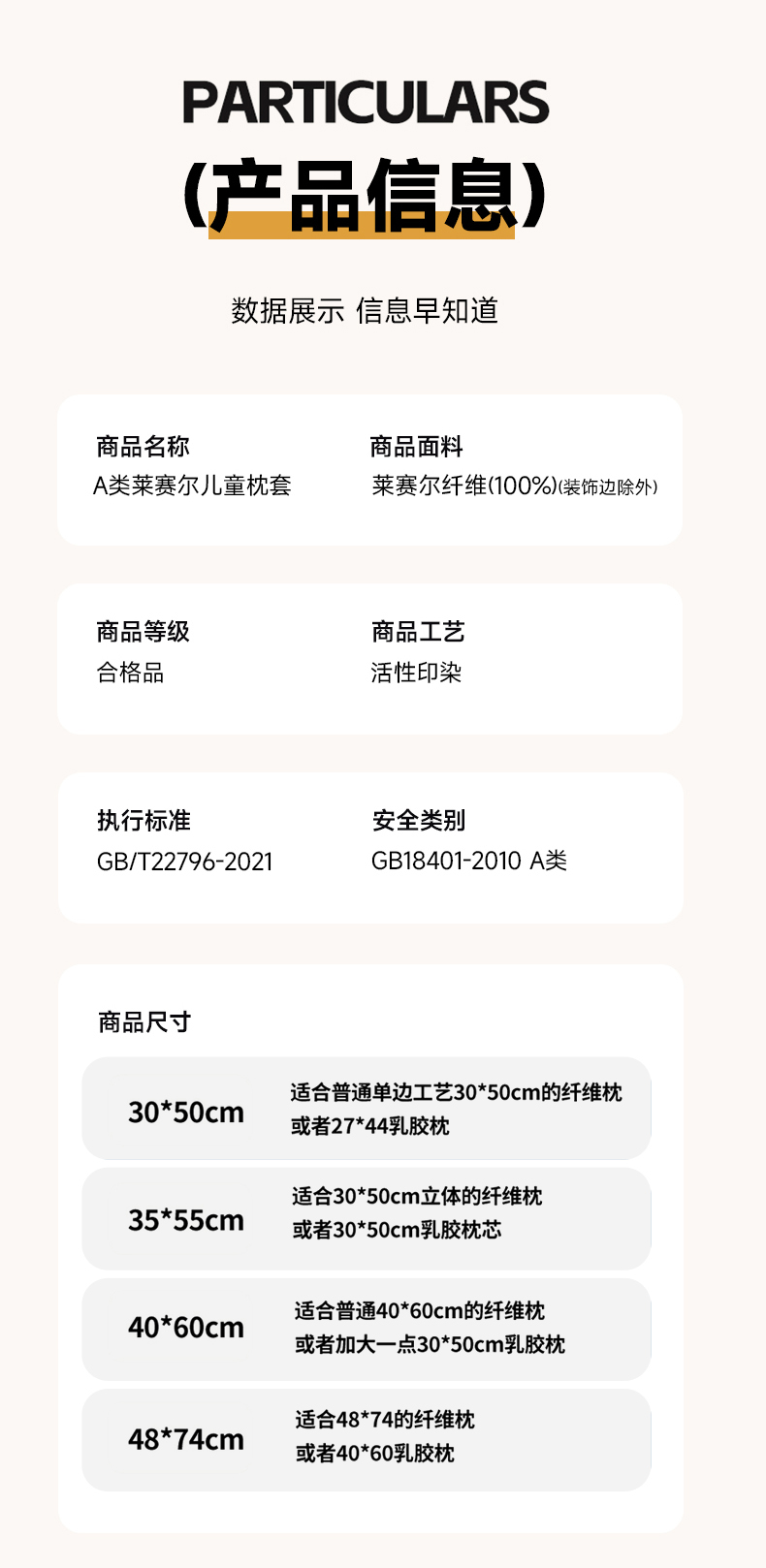 PARTICULARS
(产品信息)

数据展示 信息早知道

商品名称
A类莱赛尔儿童枕套

商品面料
莱赛尔纤维(100%)(装饰边除外)

商品等级
合格品

商品工艺
活性印染

执行标准
GB/T22796-2021

安全类别
GB18401-2010 A类

商品尺寸

30*50cm
适合普通单边工艺30*50cm的纤维枕
或者27*44乳胶枕

35*55cm
适合30*50cm立体的纤维枕
或者30*50cm乳胶枕芯

40*60cm
适合普通40*60cm的纤维枕
或者加大一点30*50cm乳胶枕

48*74cm
适合48*74的纤维枕
或者40*60乳胶枕