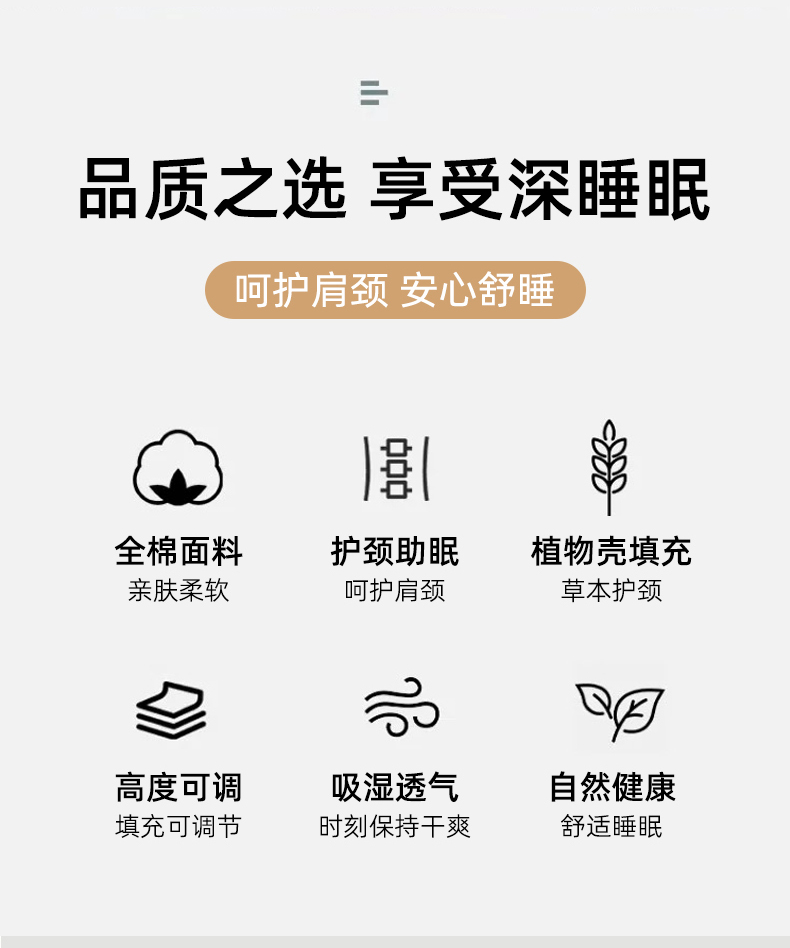 品质之选 享受深睡眠

呵护肩颈 安心舒睡

全棉面料
亲肤柔软

护颈助眠
呵护肩颈

植物壳填充
草本护颈

高度可调
填充可调节

吸湿透气
时刻保持干爽

自然健康
舒适睡眠