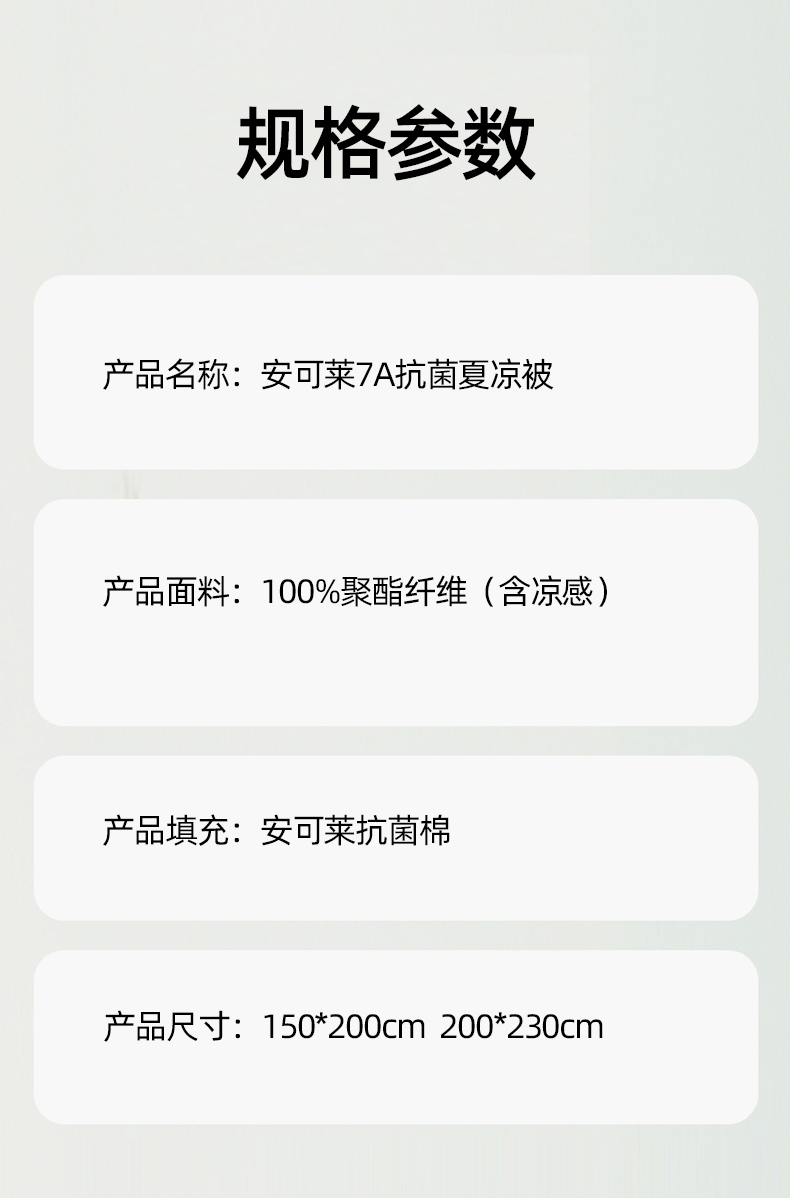 规格参数

产品名称：安可莱7A抗菌夏凉被

产品面料：100%聚酯纤维（含凉感）

产品填充：安可莱抗菌棉

产品尺寸：150*200cm 200*230cm