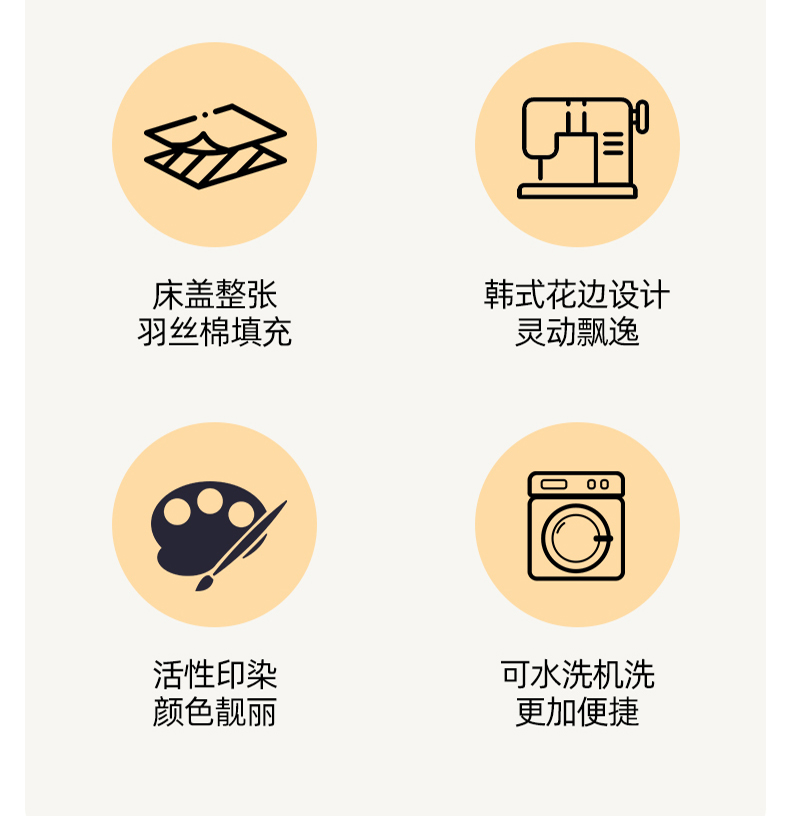 床盖整张
羽丝棉填充

韩式花边设计
灵动飘逸

活性印染
颜色靓丽

可水洗机洗
更加便捷