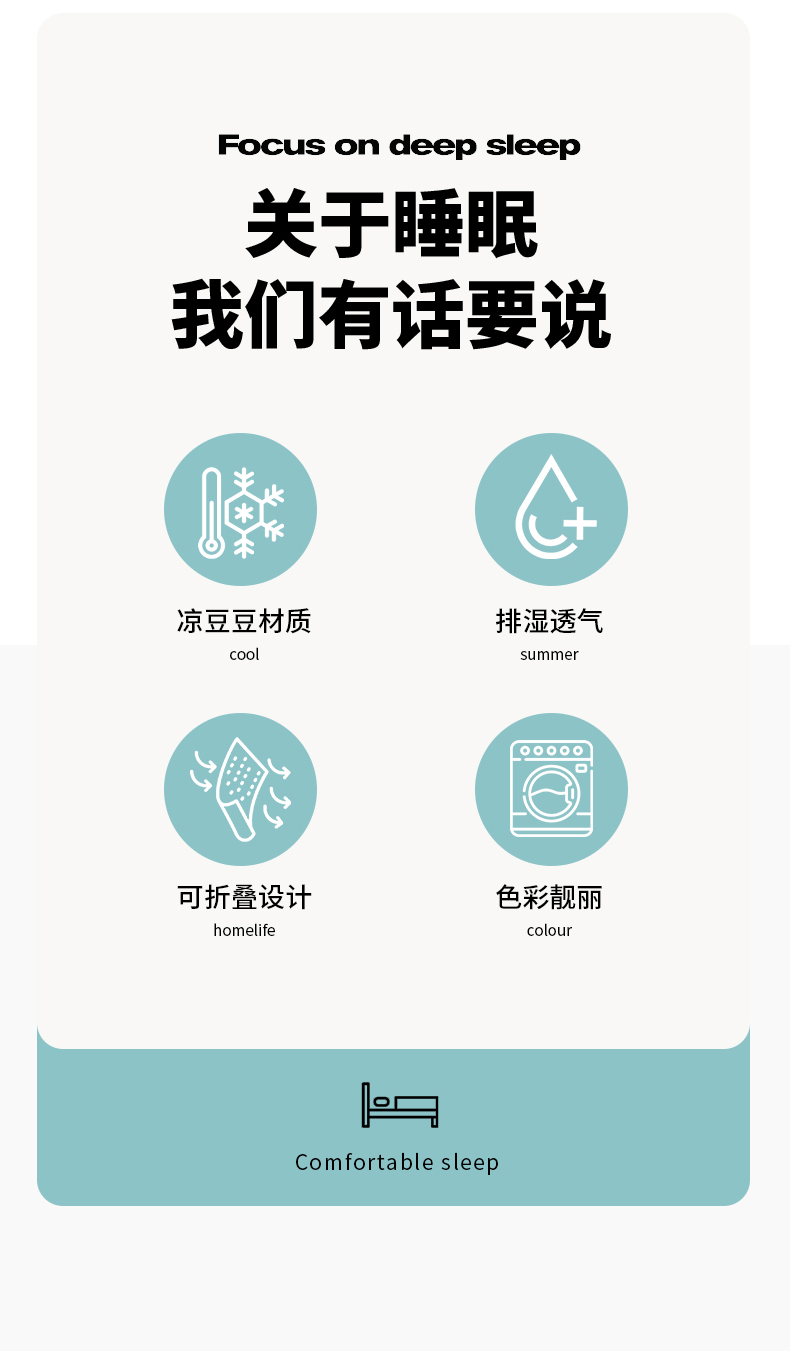 Focus on deep sleep

关于睡眠
我们有话要说

凉豆豆材质
cool

排湿透气
summer

可折叠设计
homelife

色彩靓丽
colour

Comfortable sleep