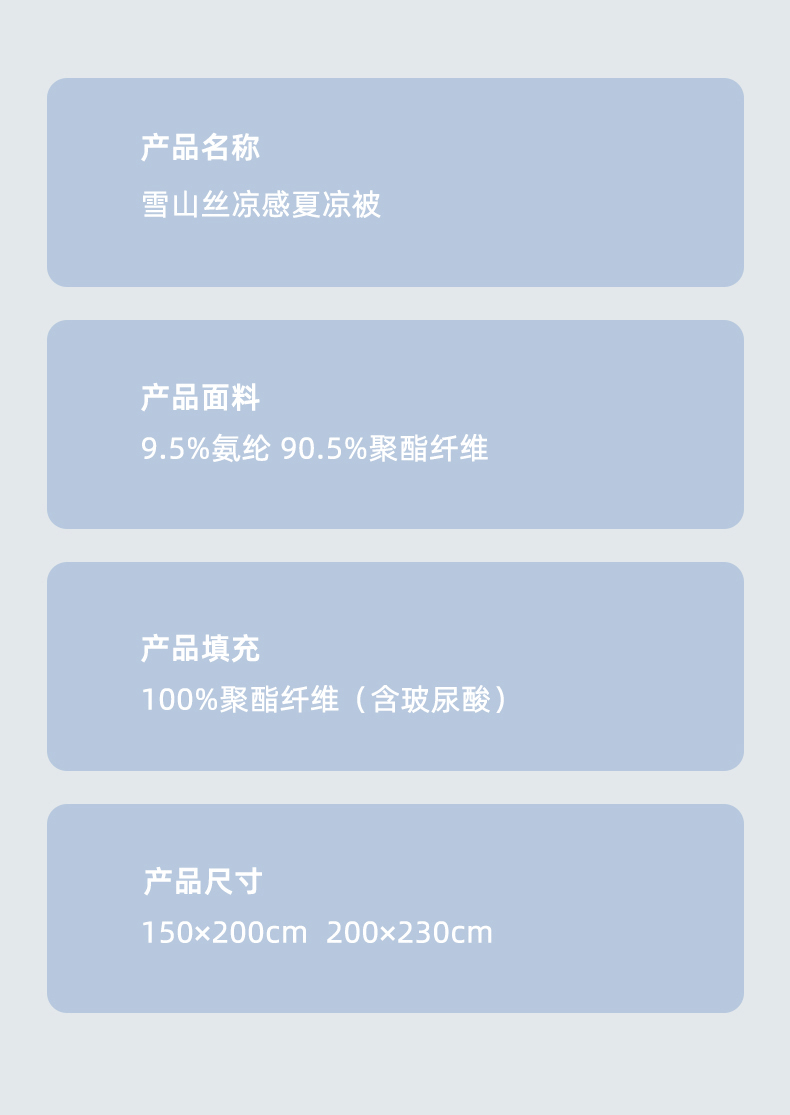 产品名称

雪山丝凉感夏凉被

产品面料

9.5%氨纶 90.5%聚酯纤维

产品填充

100%聚酯纤维（含玻尿酸）

产品尺寸

150×200cm 200×230cm