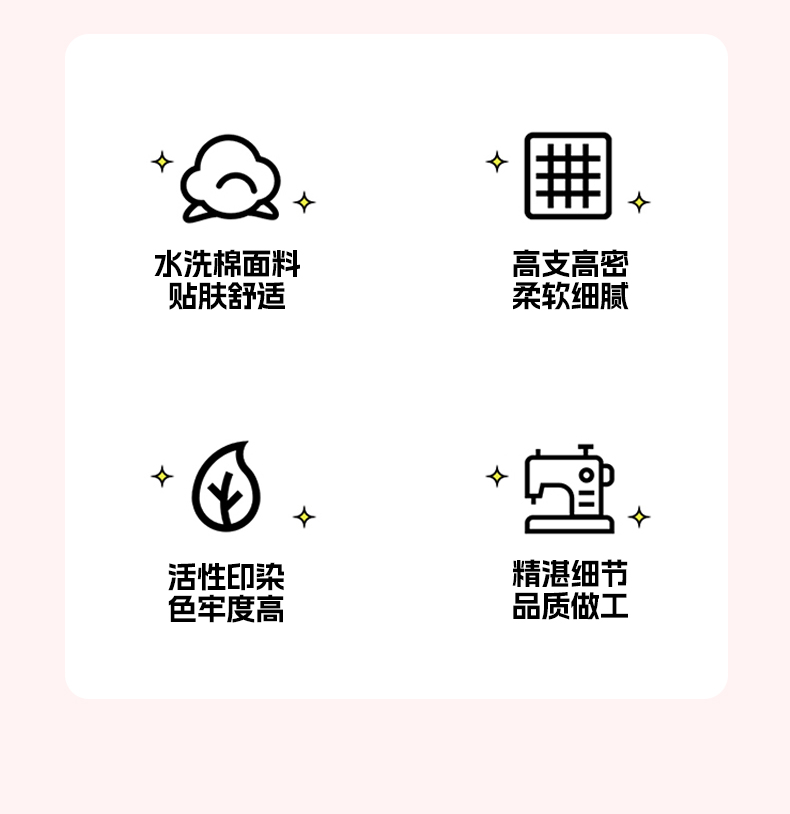 水洗棉面料
贴肤舒适

高支高密
柔软细腻

活性印染
色牢度高

精湛细节
品质做工