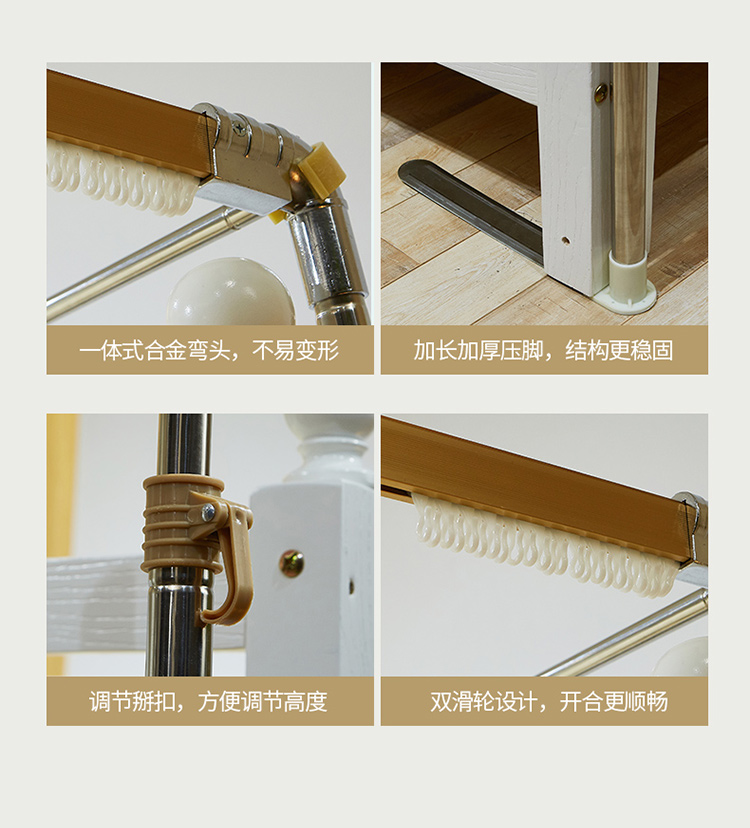 一体式合金弯头，不易变形

加长加厚压脚，结构更稳固

调节掰扣，方便调节高度

双滑轮设计，开合更顺畅