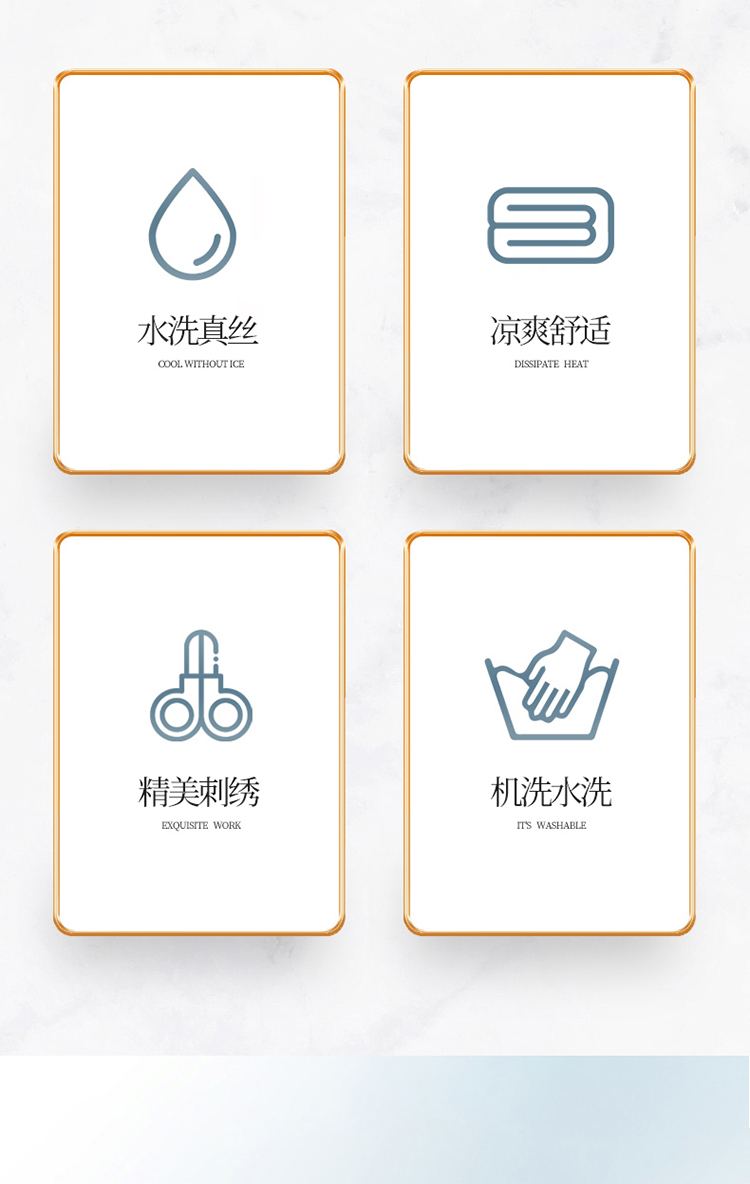 水洗真丝
COOL WITHOUT ICE

凉爽舒适
DISSIPATE HEAT

精美刺绣
EXQUISITE WORK

机洗水洗
IT'S WASHABLE